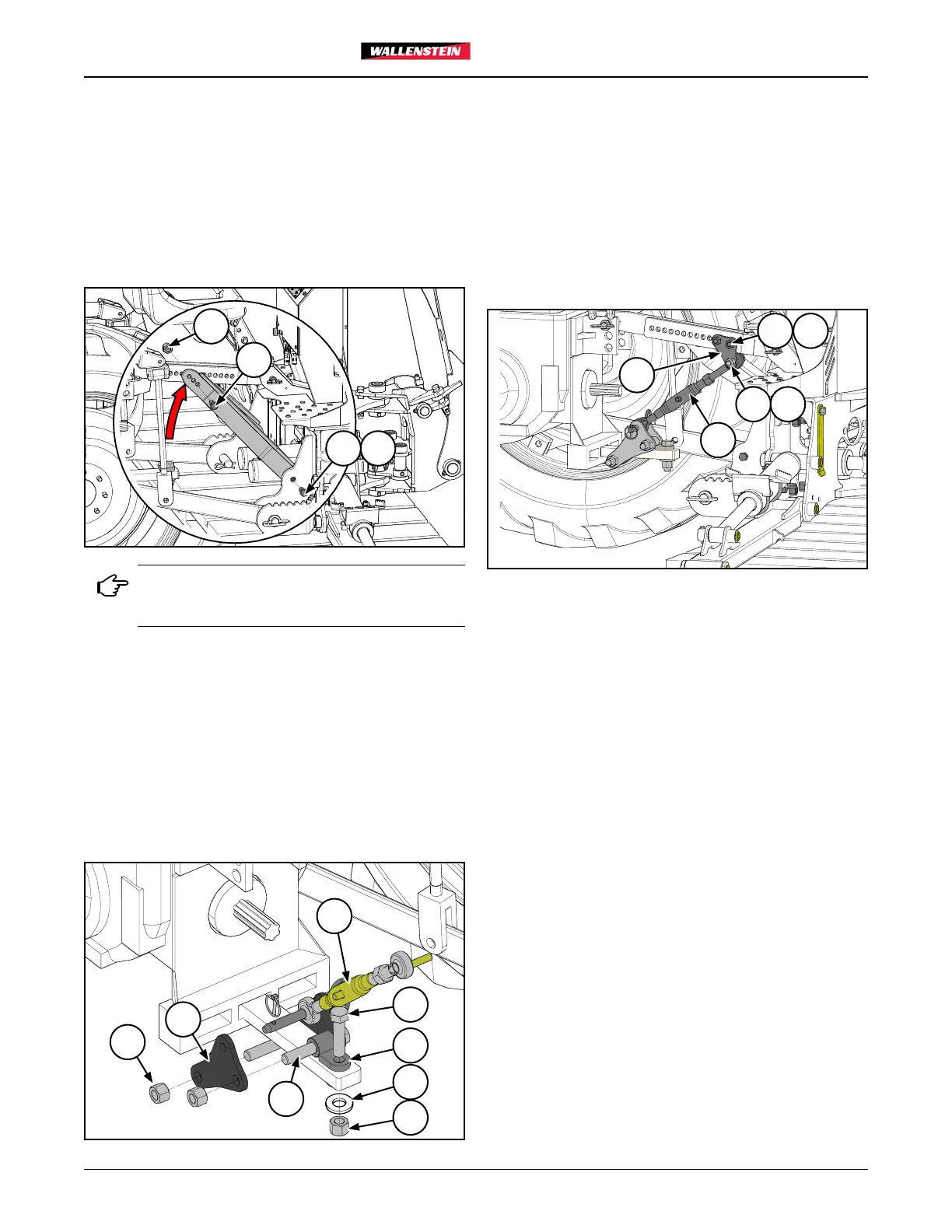 WALLENSTEIN