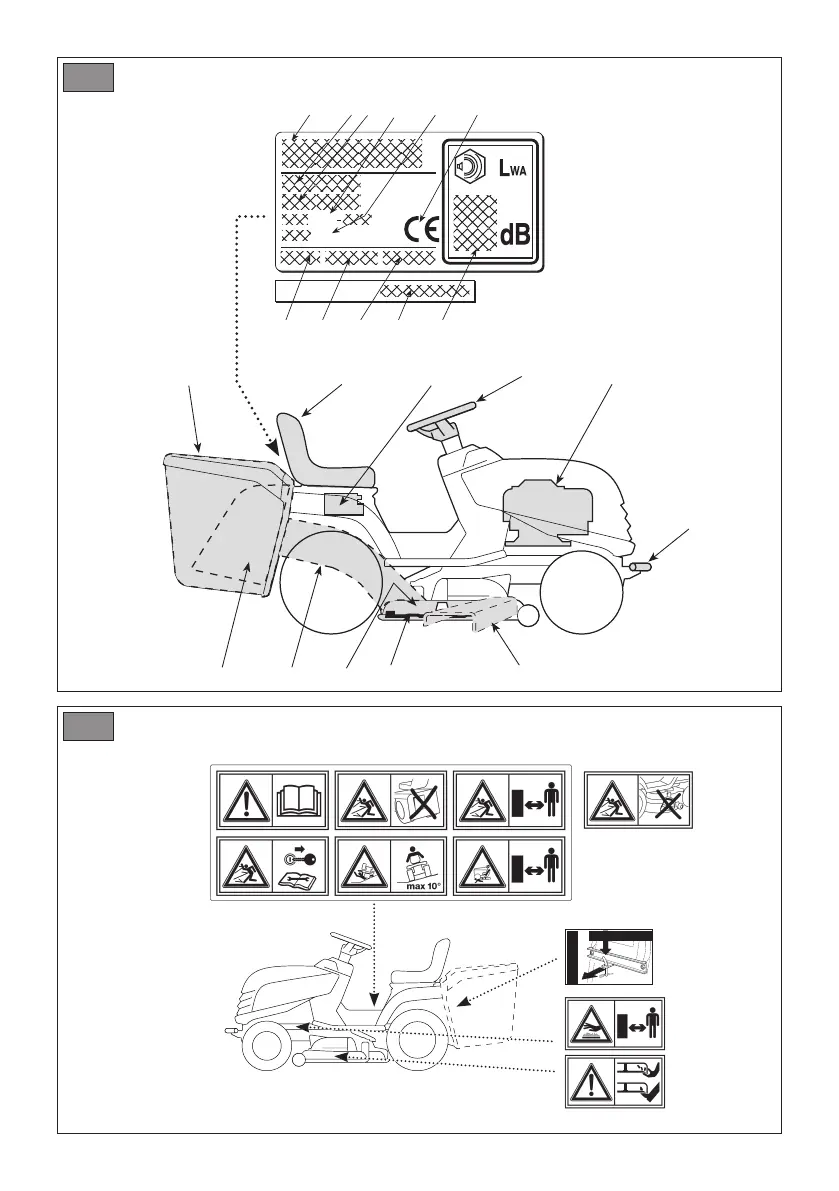 $L_{WA}$

CE

dB

max 10°