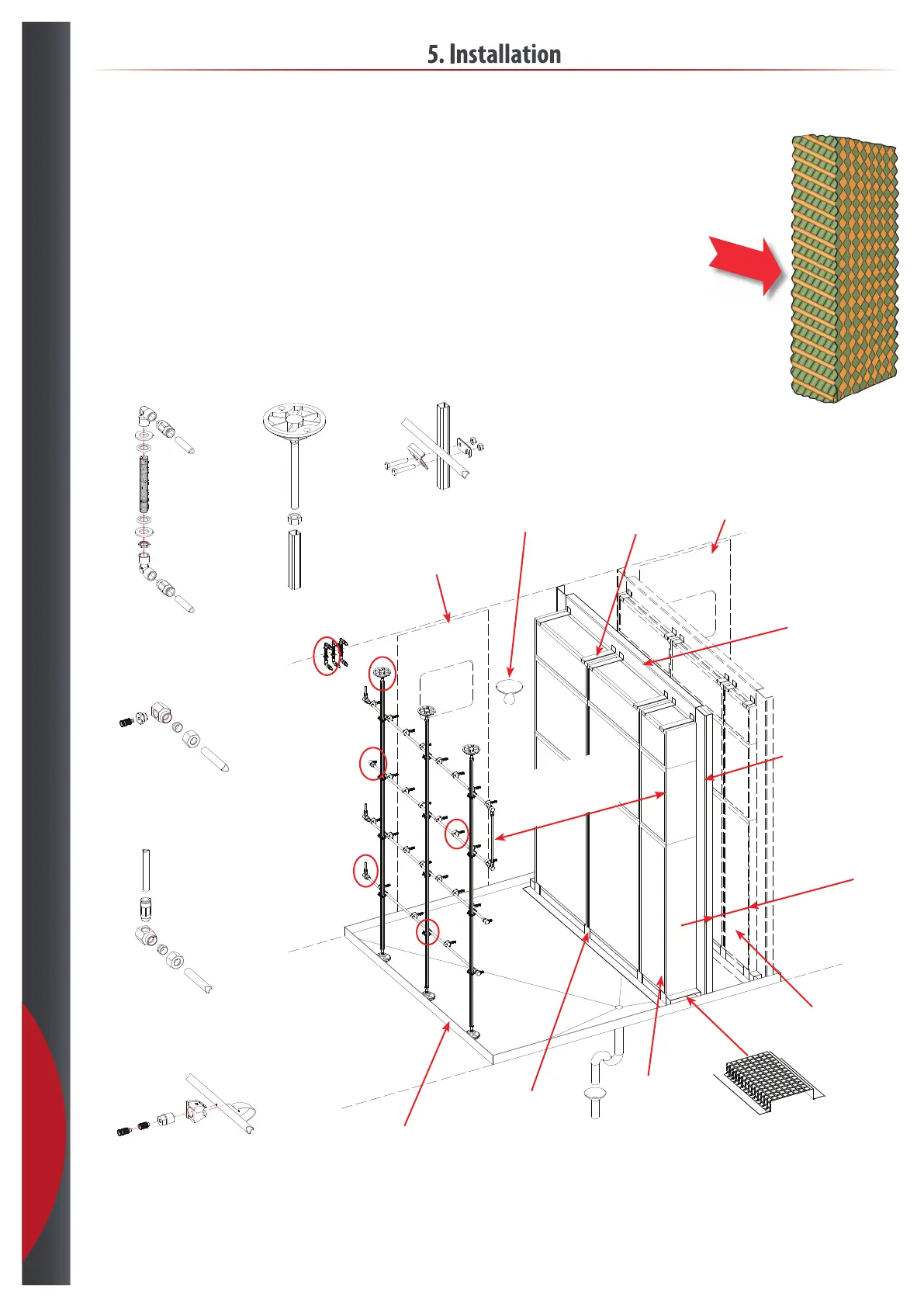 5. Installation