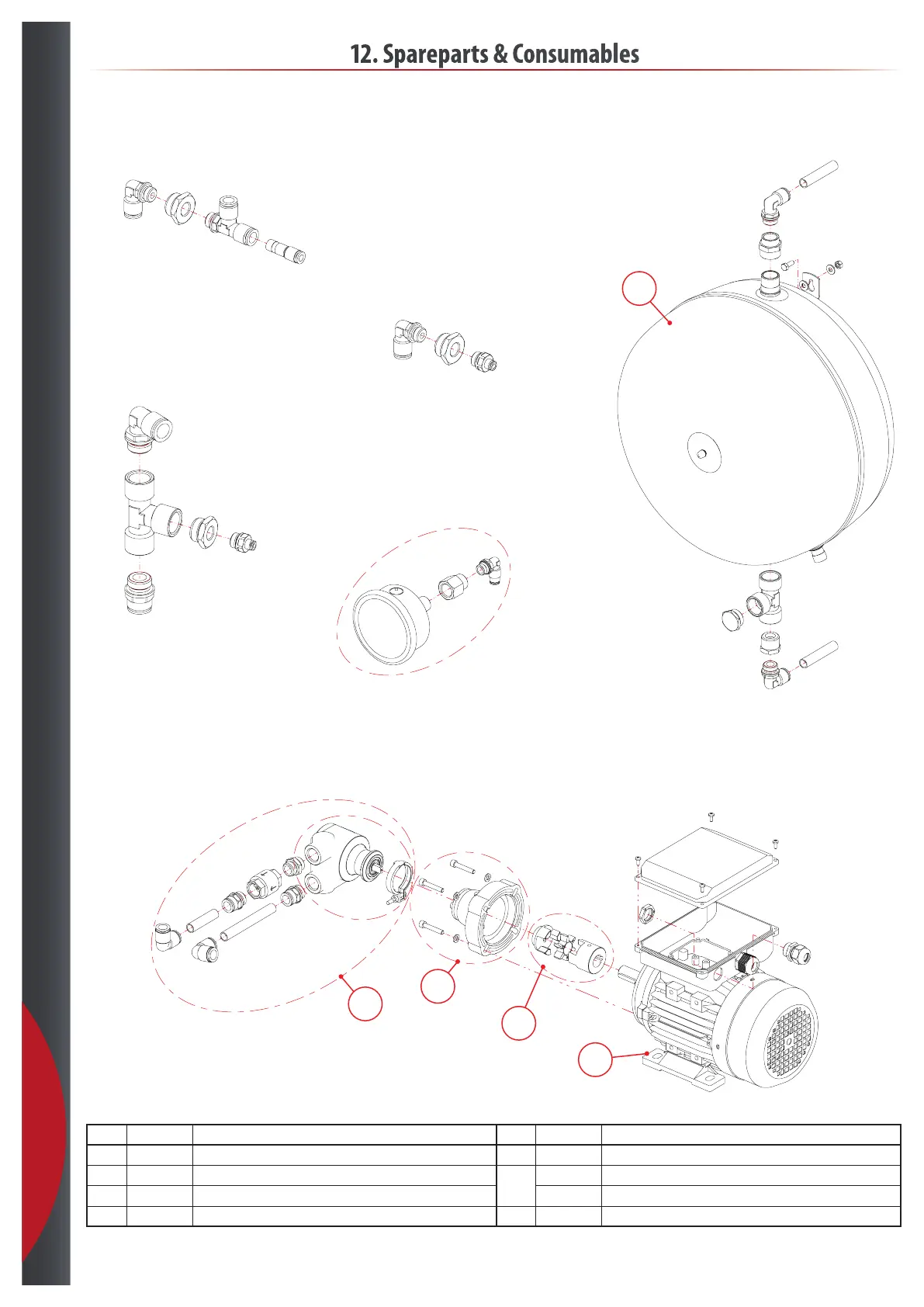 12. Spareparts & Consumables