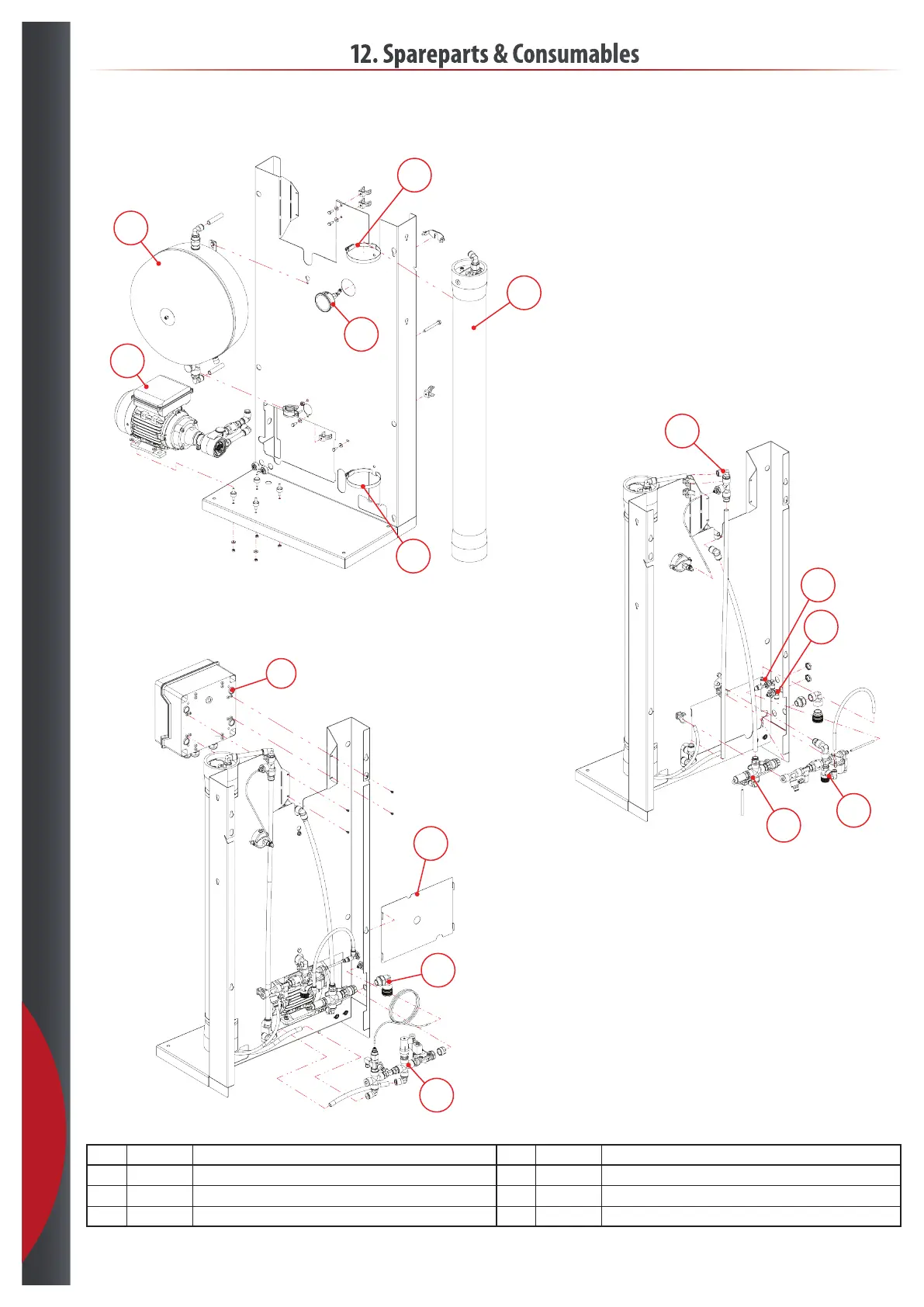 12. Spareparts & Consumables