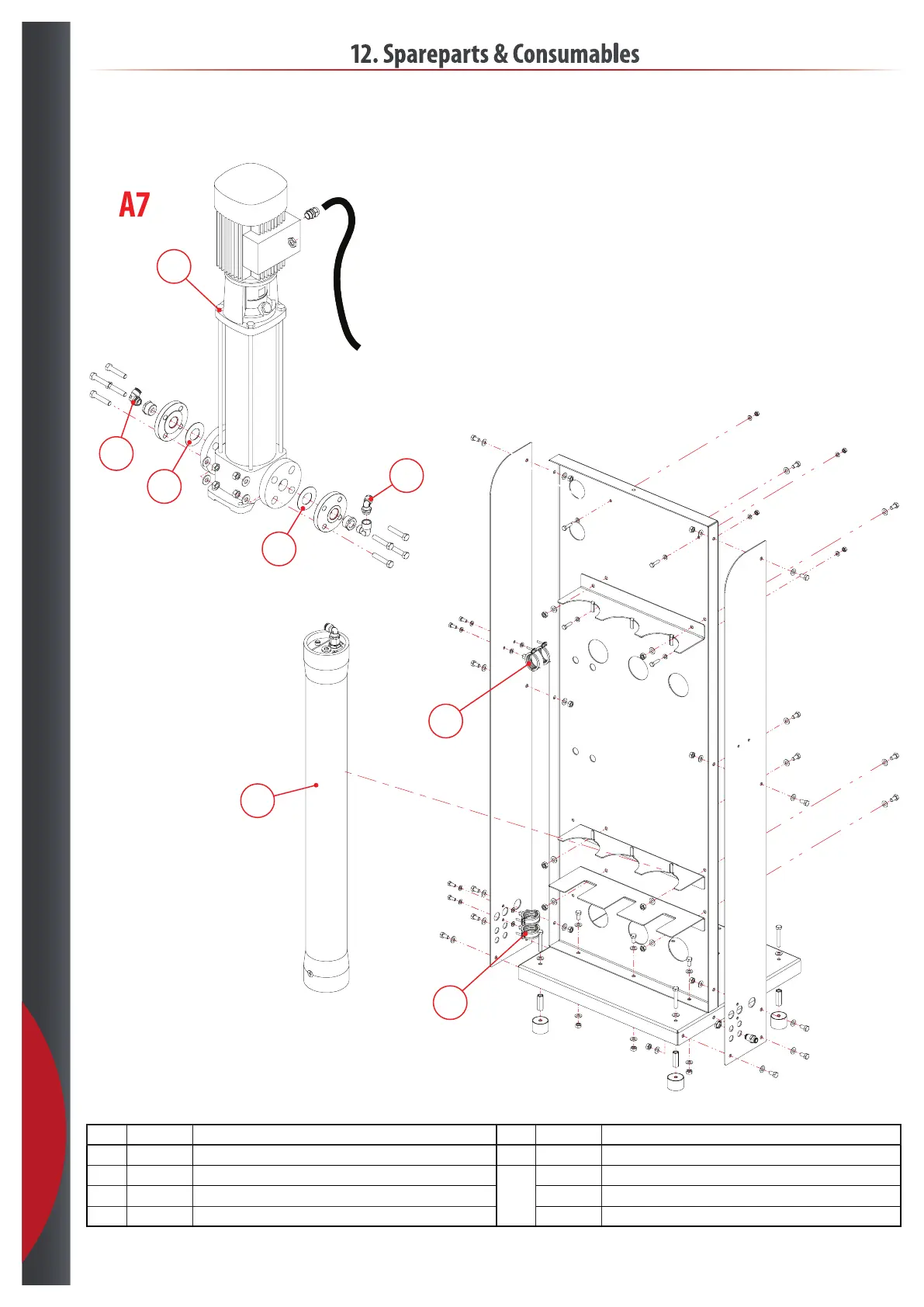 12. Spareparts & Consumables

A7