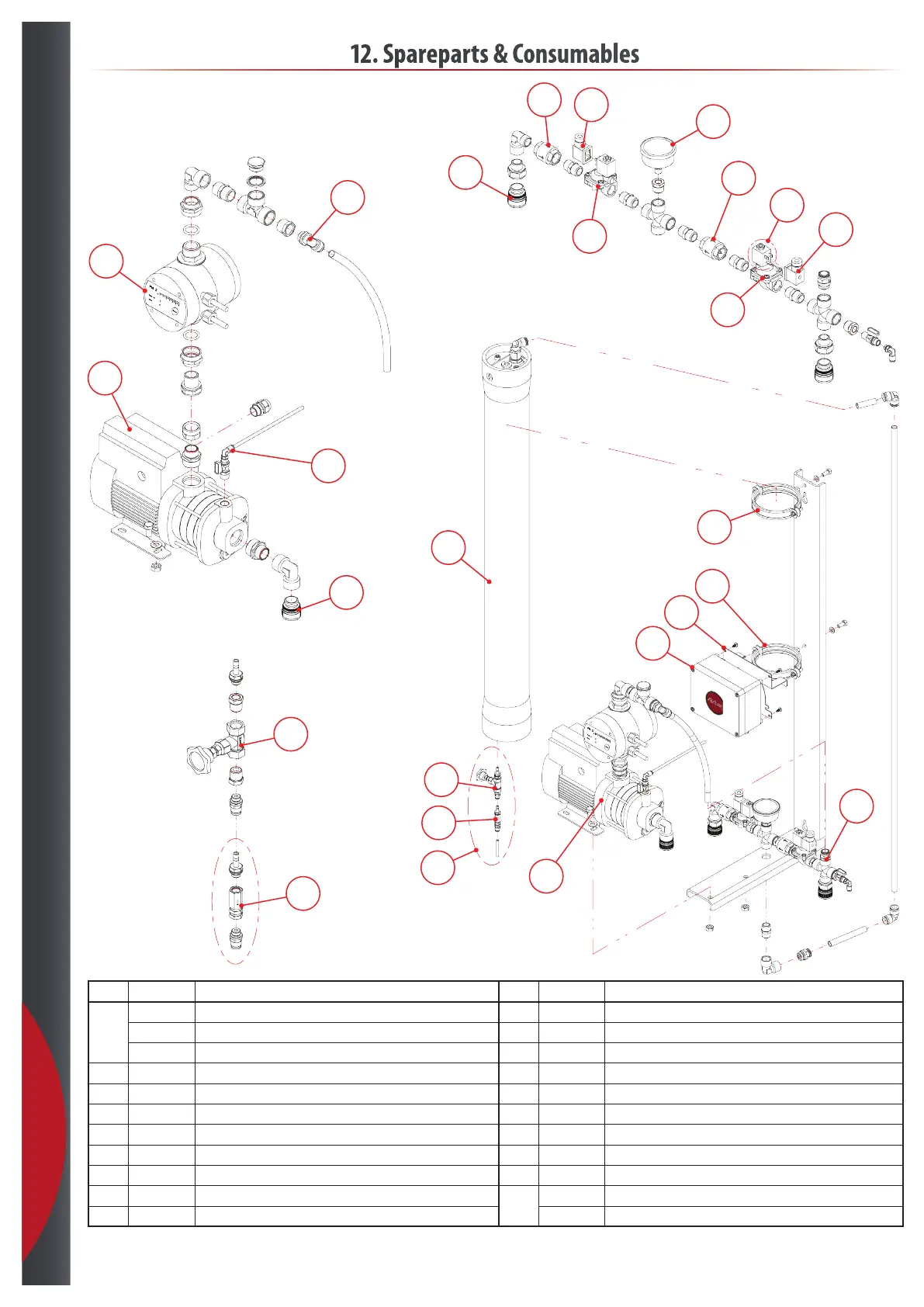 12. Spareparts & Consumables