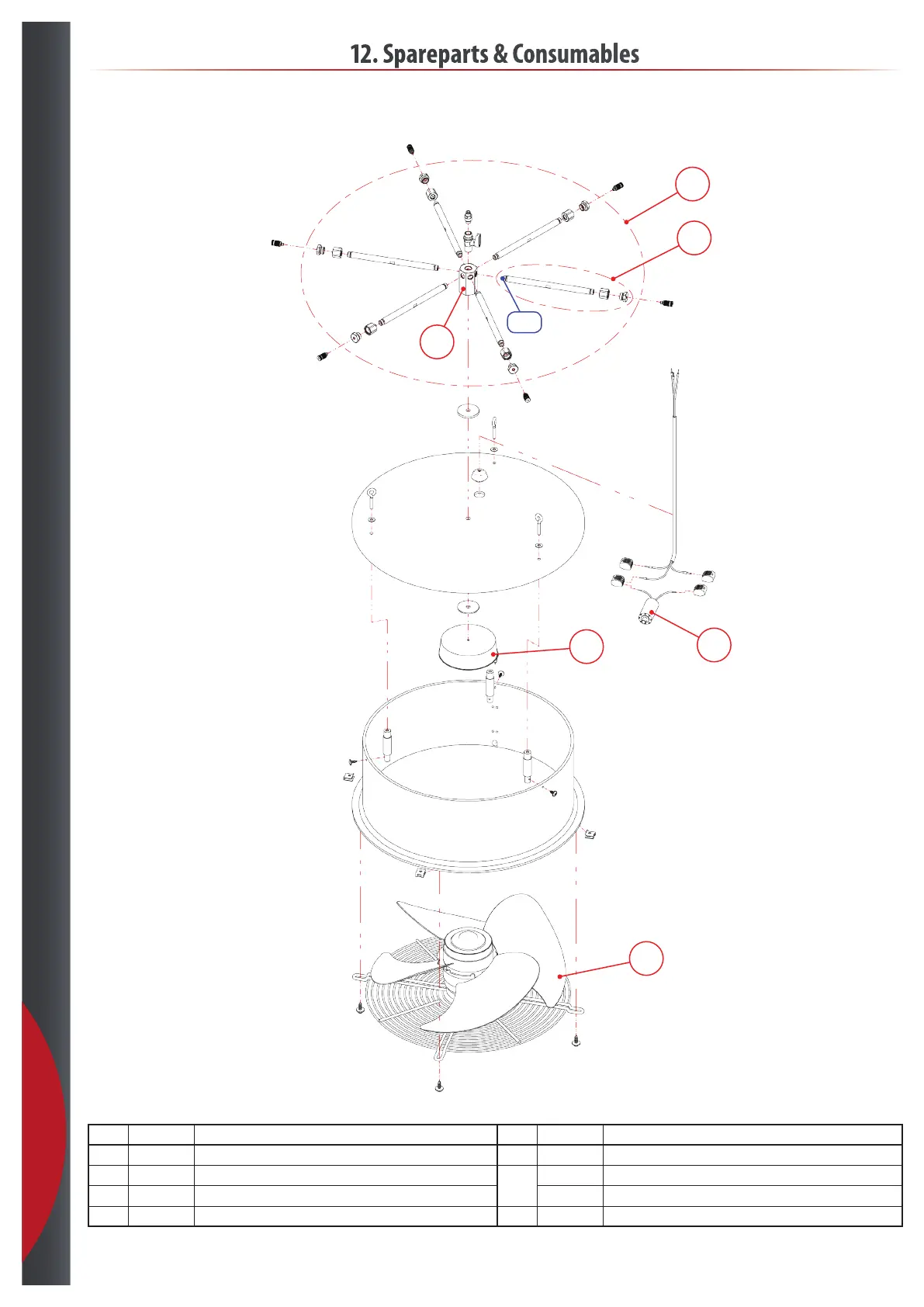 12. Spareparts & Consumables