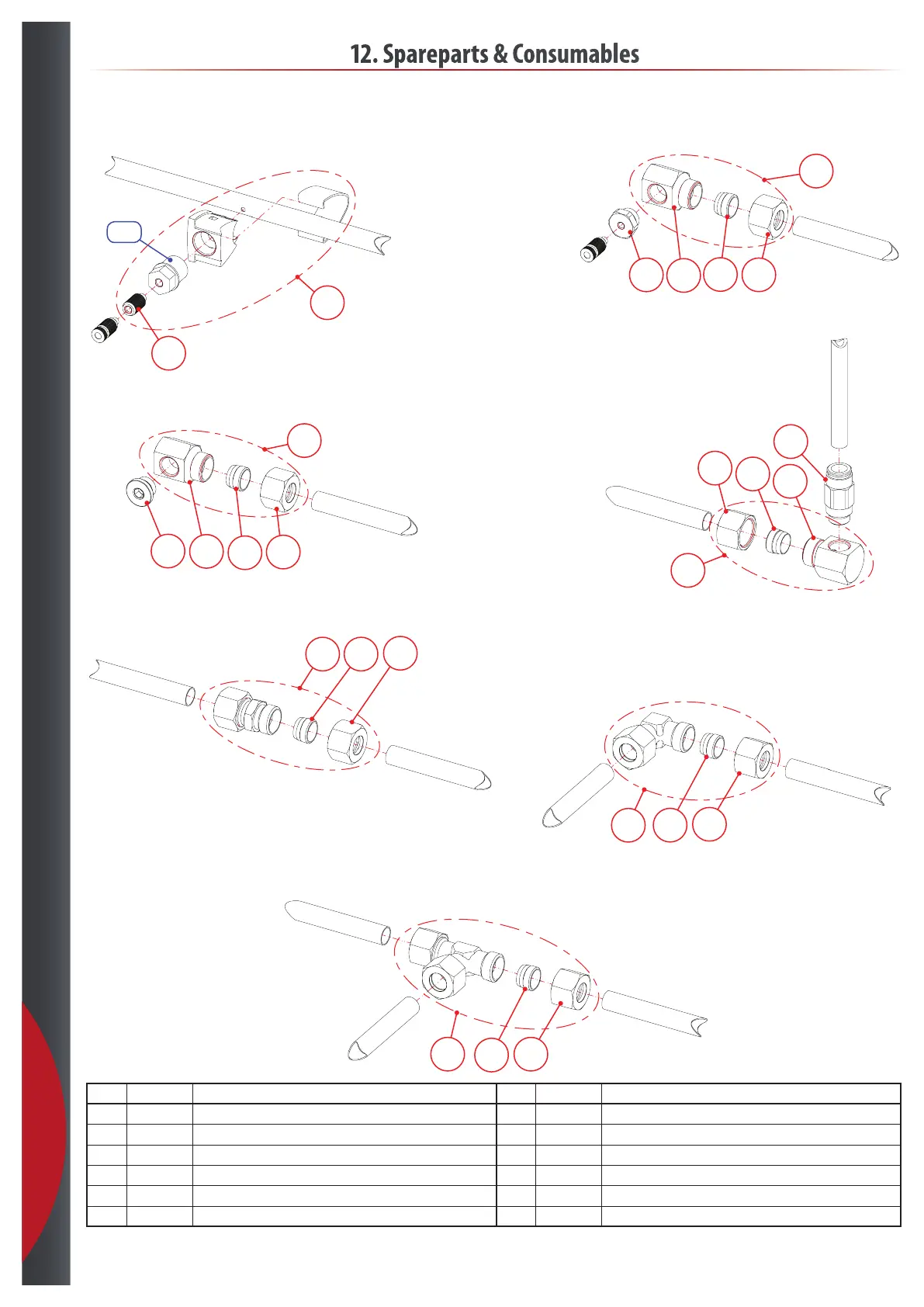 12. Spareparts & Consumables