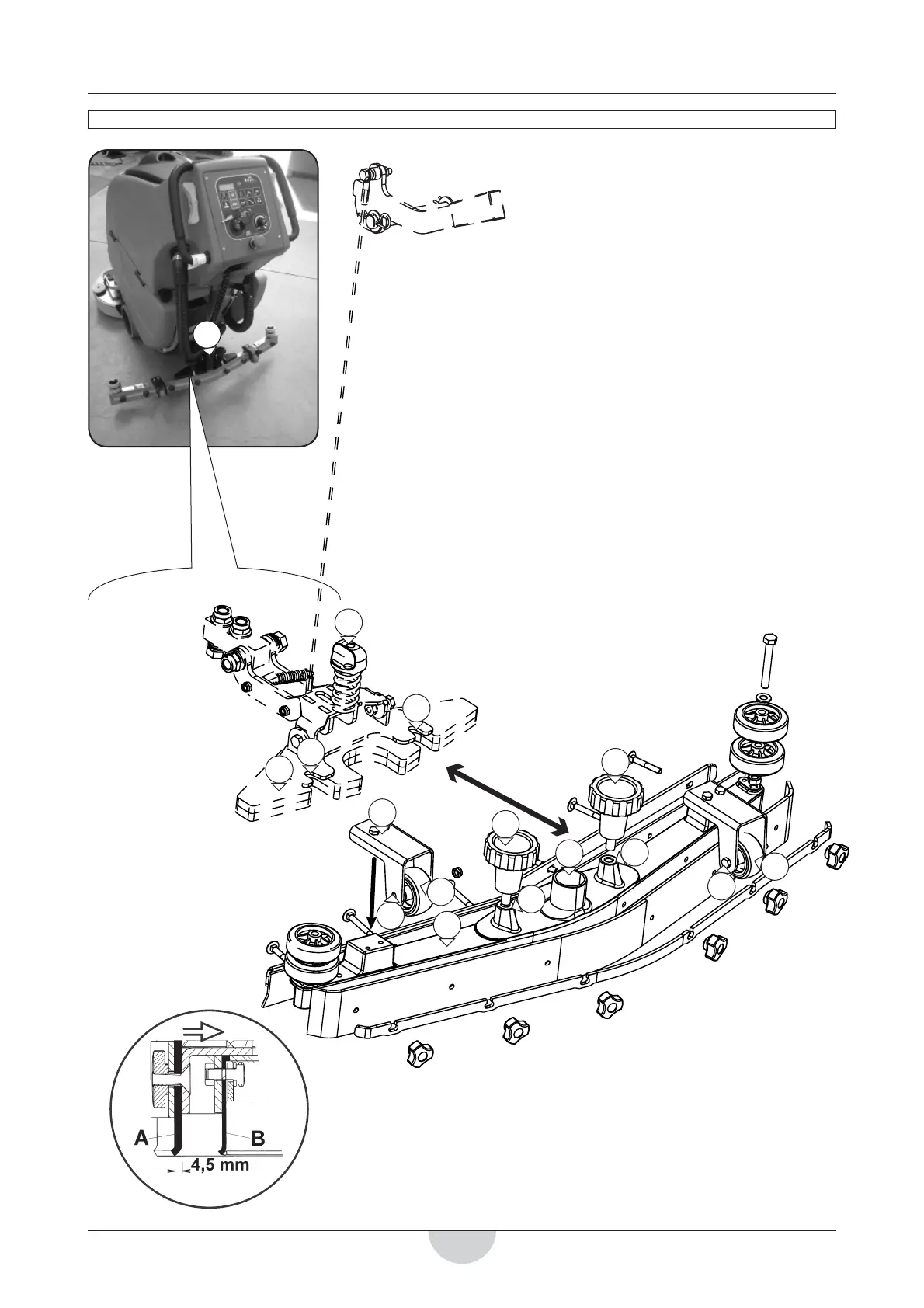 A
B
4,5 mm