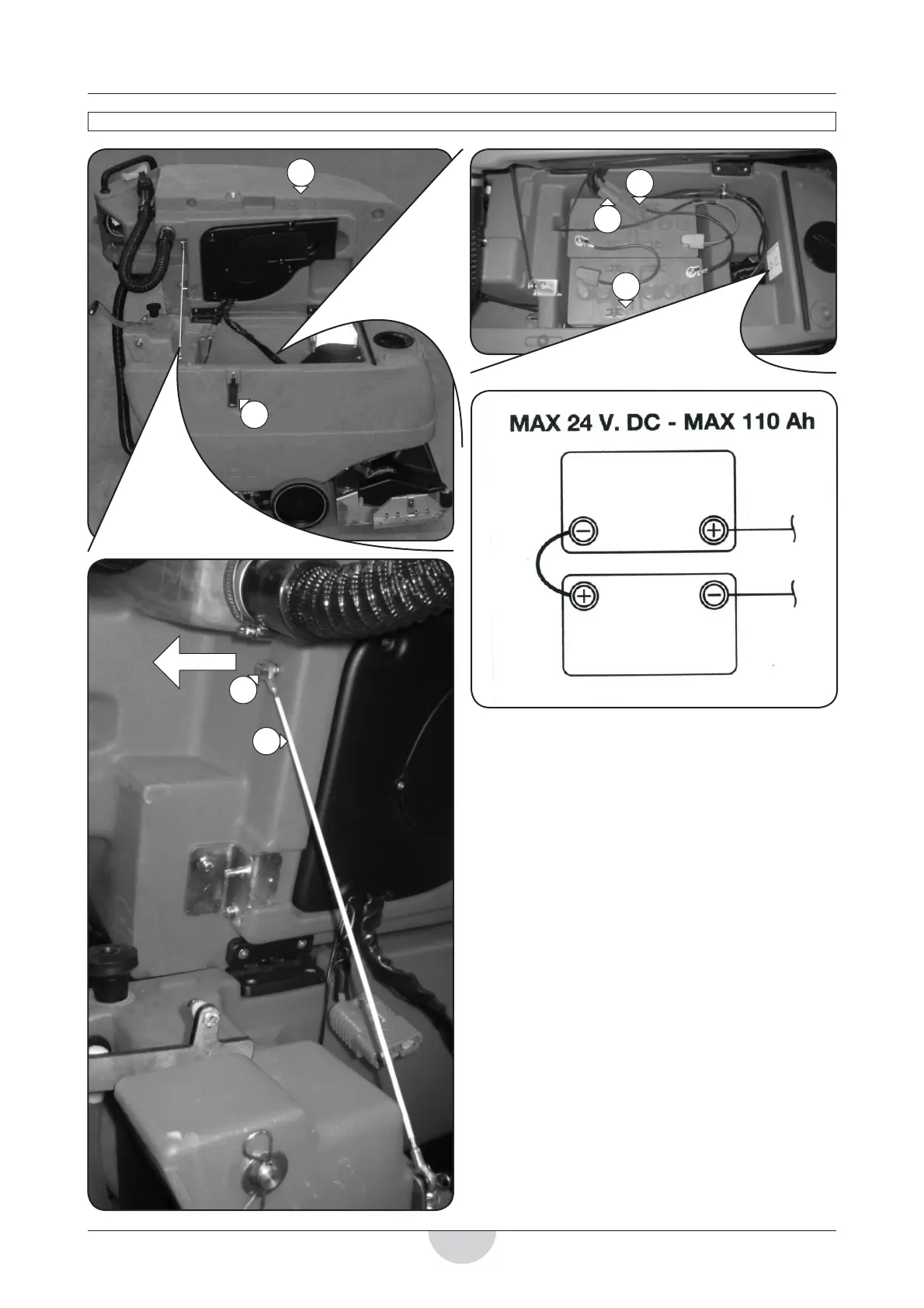 MAX 24 V. DC - MAX 110 Ah