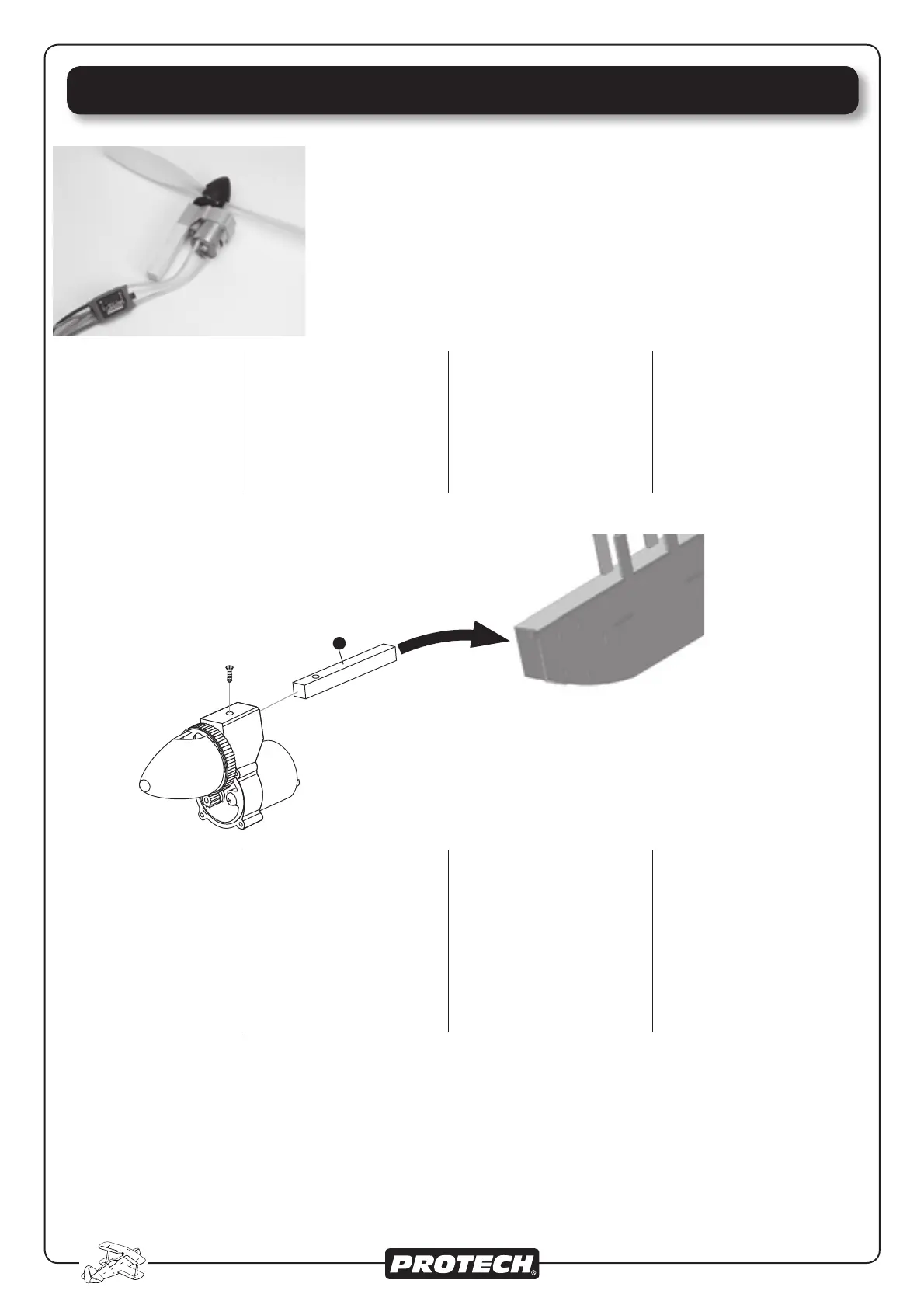 PROTECH®