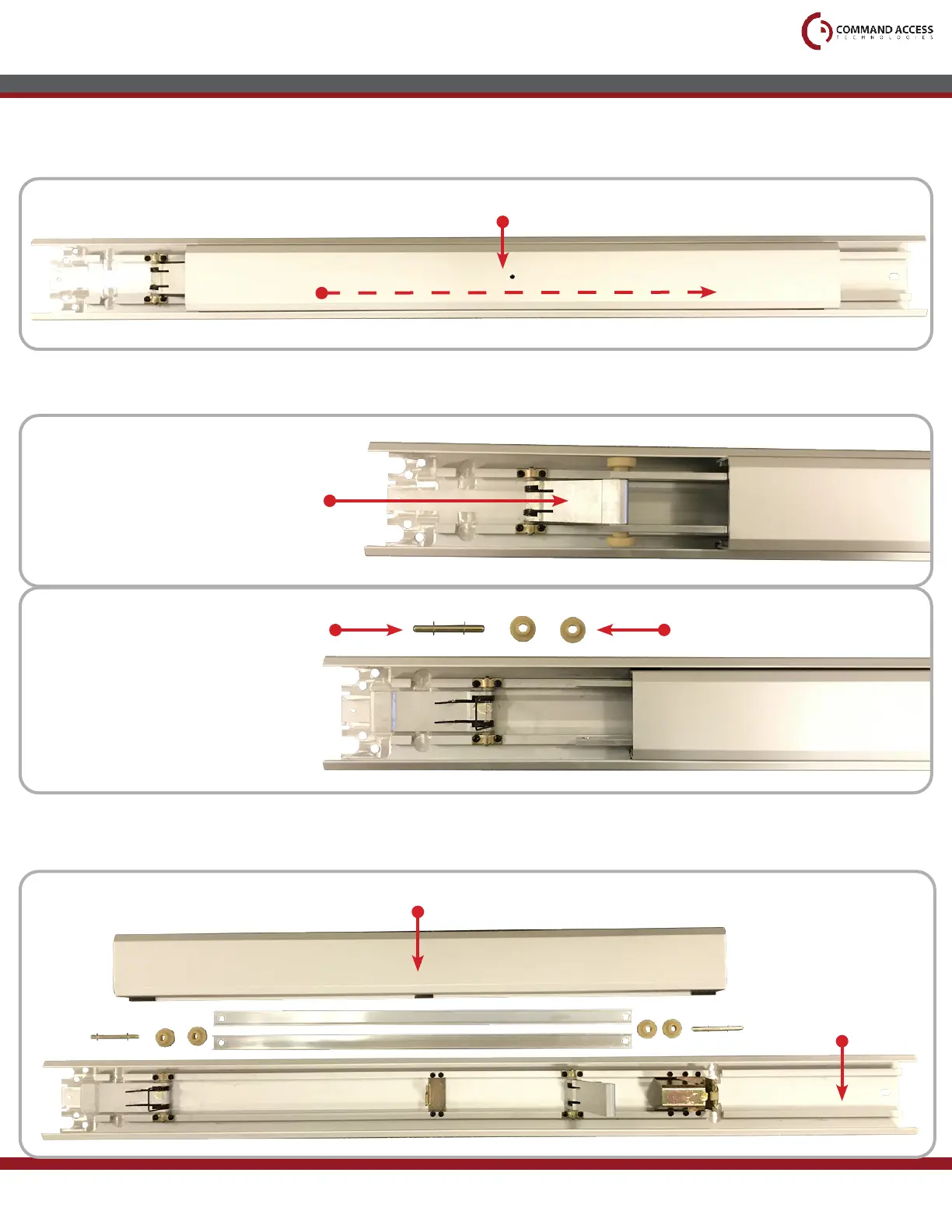 COMMAND ACCESS
TECHNOLOGIES