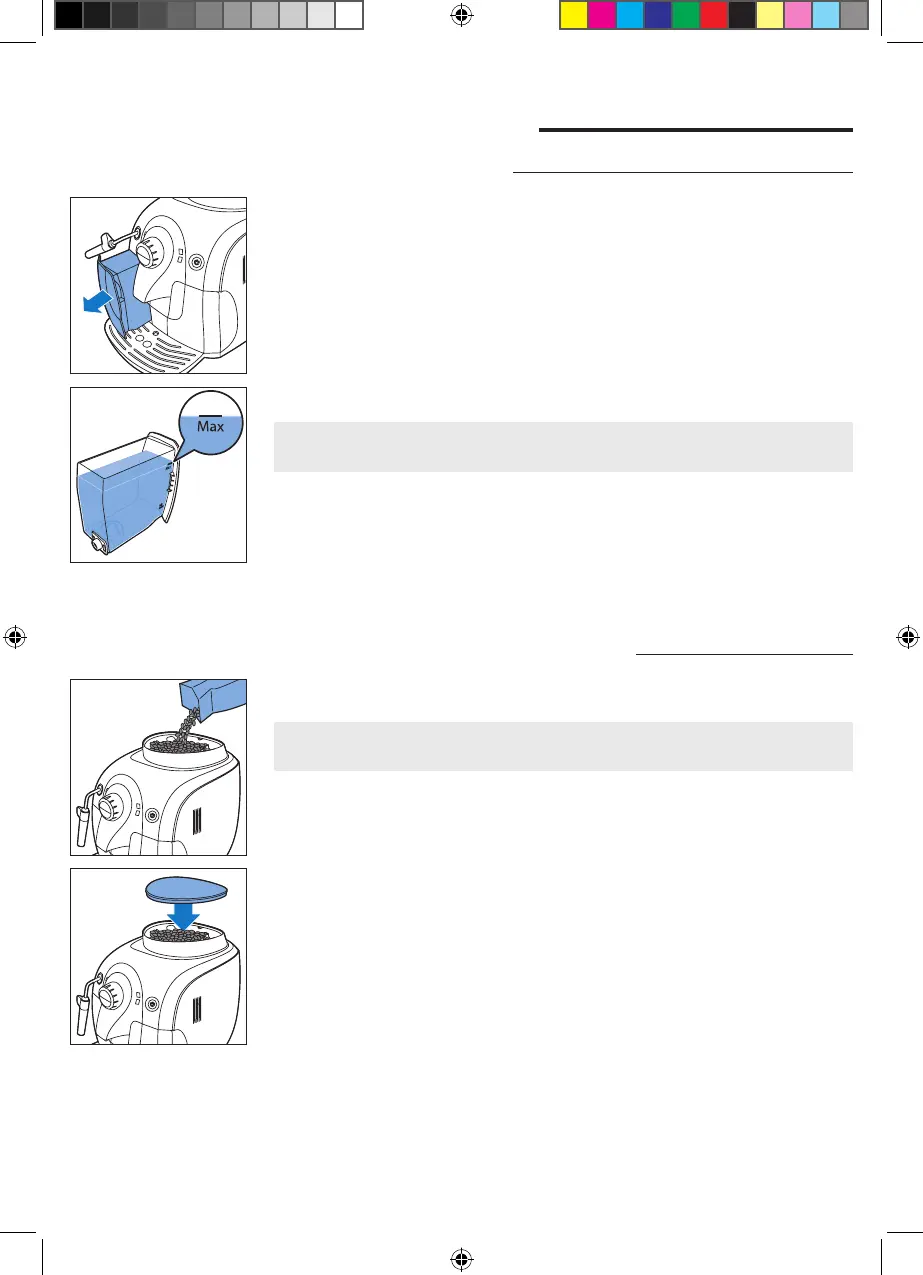 Max