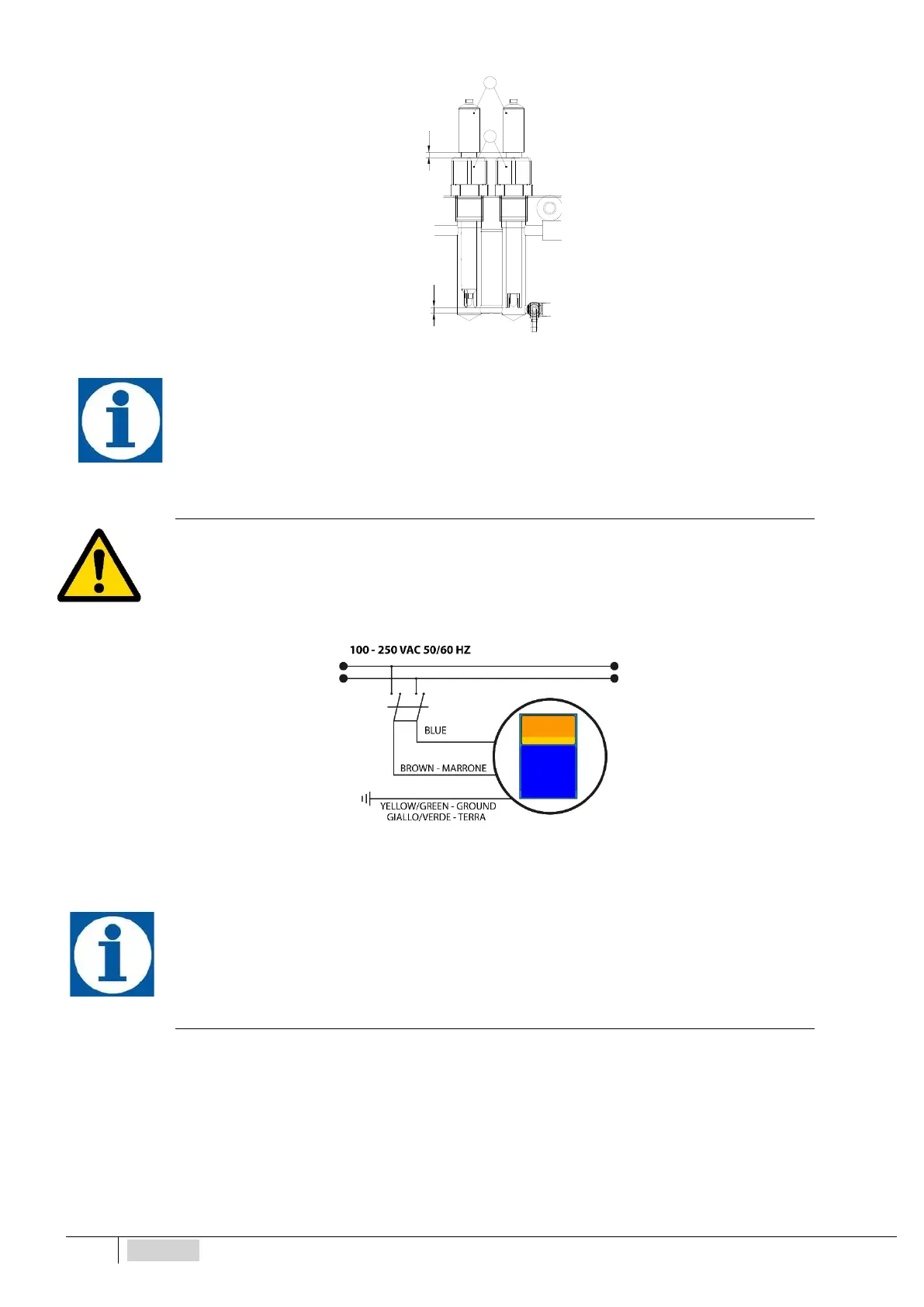 100 - 250 VAC 50/60 HZ

BLUE

BROWN - MARRONE

YELLOW/GREEN - GROUND
GIALLO/VERDE - TERRA