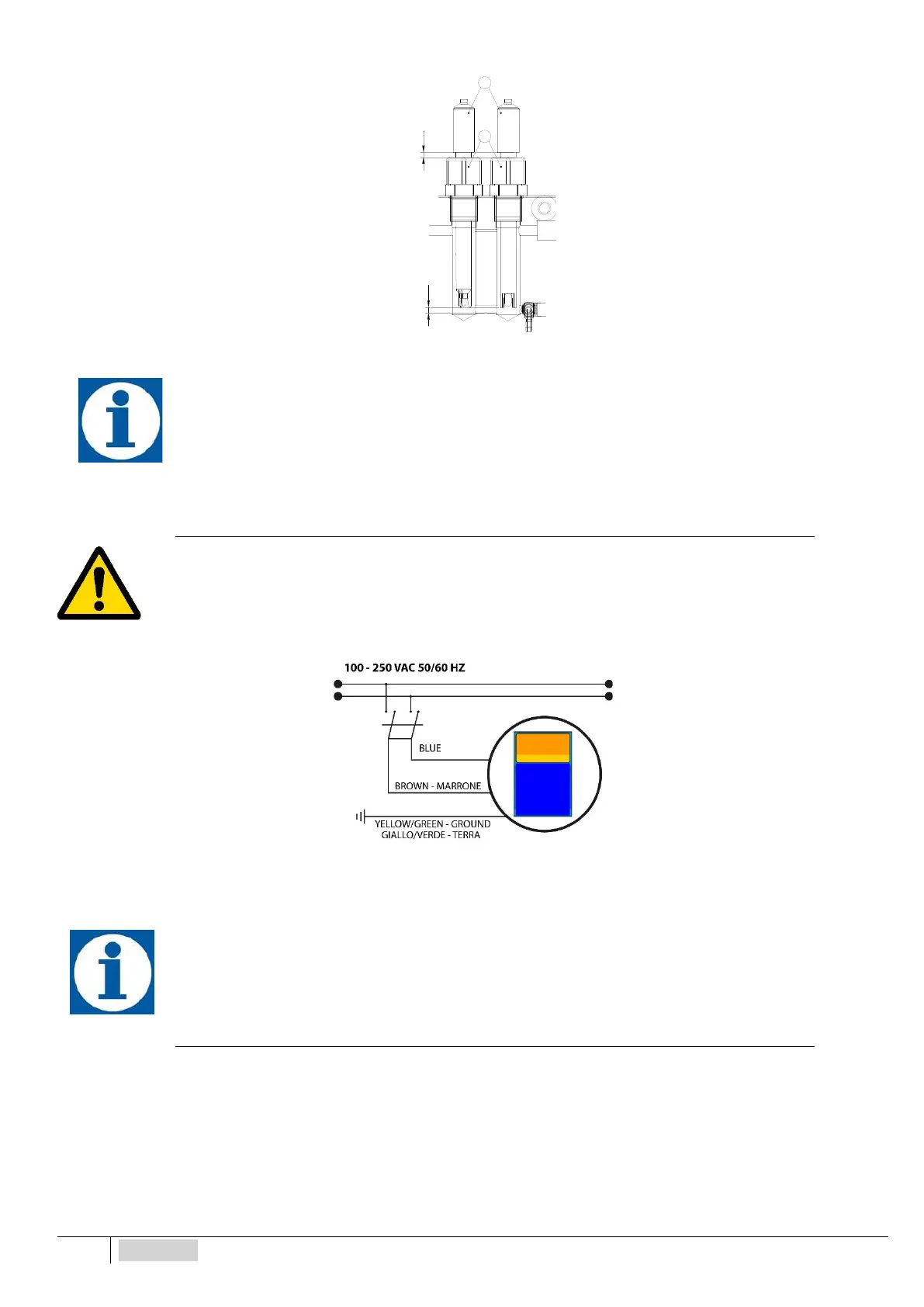 100 - 250 VAC 50/60 HZ

BLUE

BROWN - MARRONE

YELLOW/GREEN - GROUND
GIALLO/VERDE - TERRA