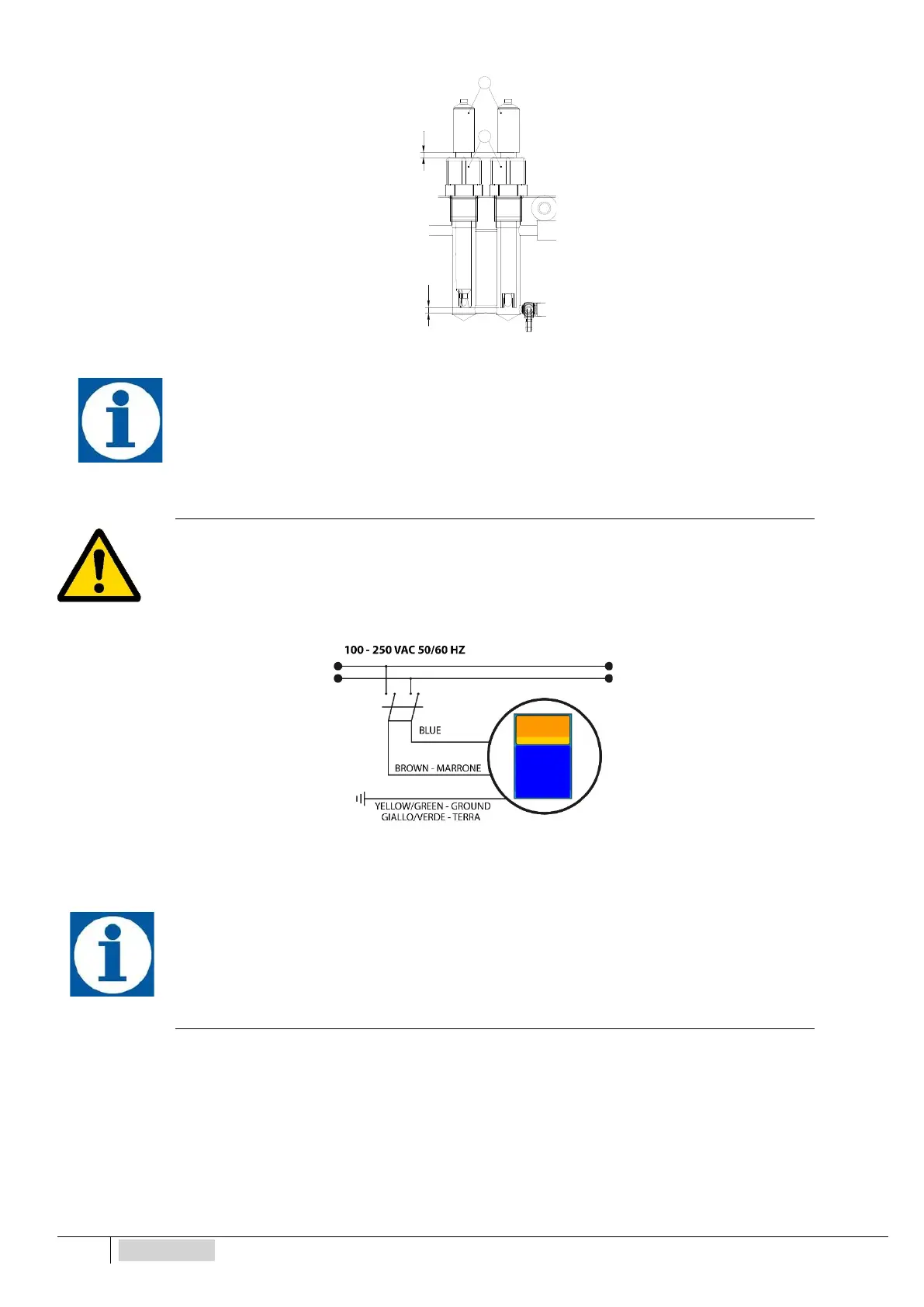 100 - 250 VAC 50/60 HZ

BLUE

BROWN - MARRONE

YELLOW/GREEN - GROUND
GIALLO/VERDE - TERRA