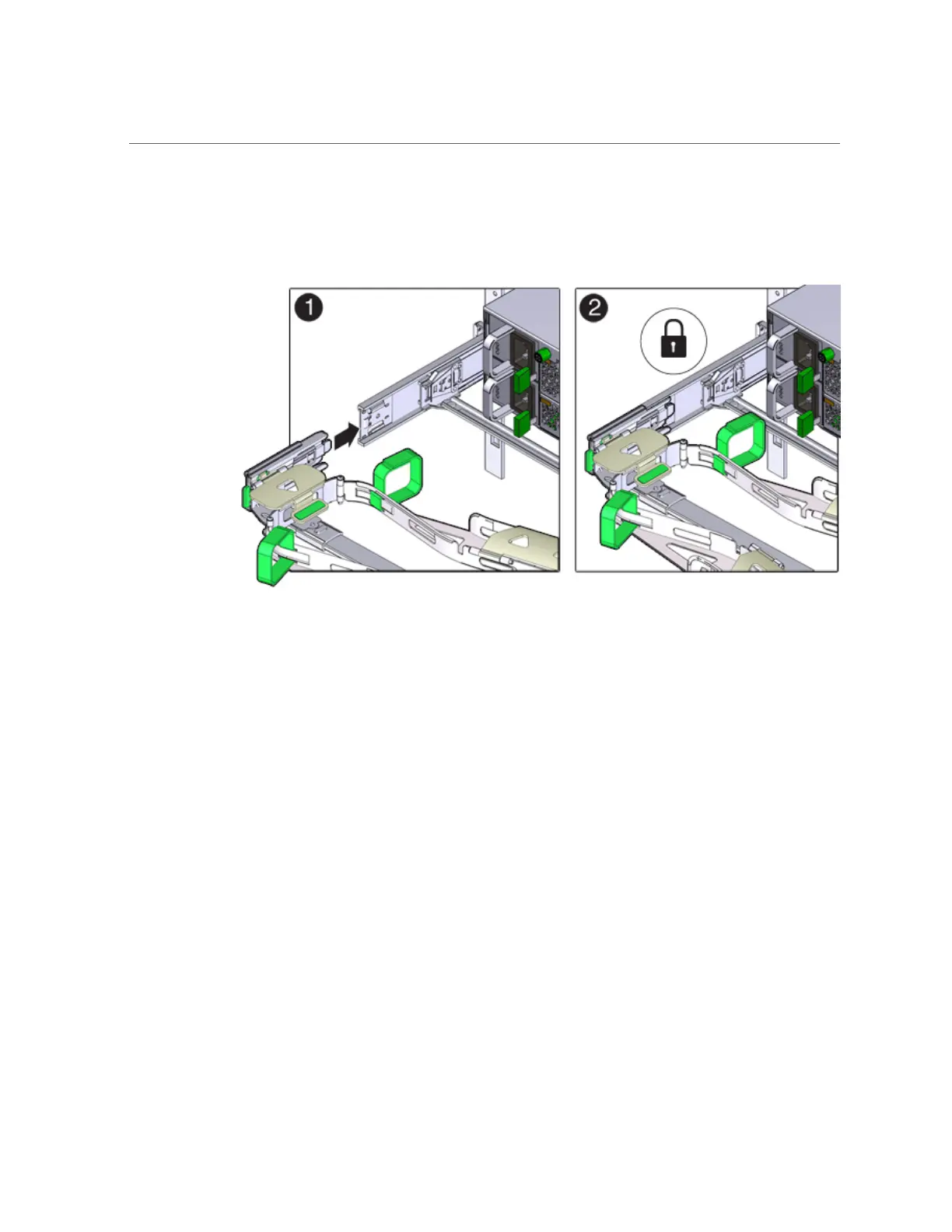 1

2