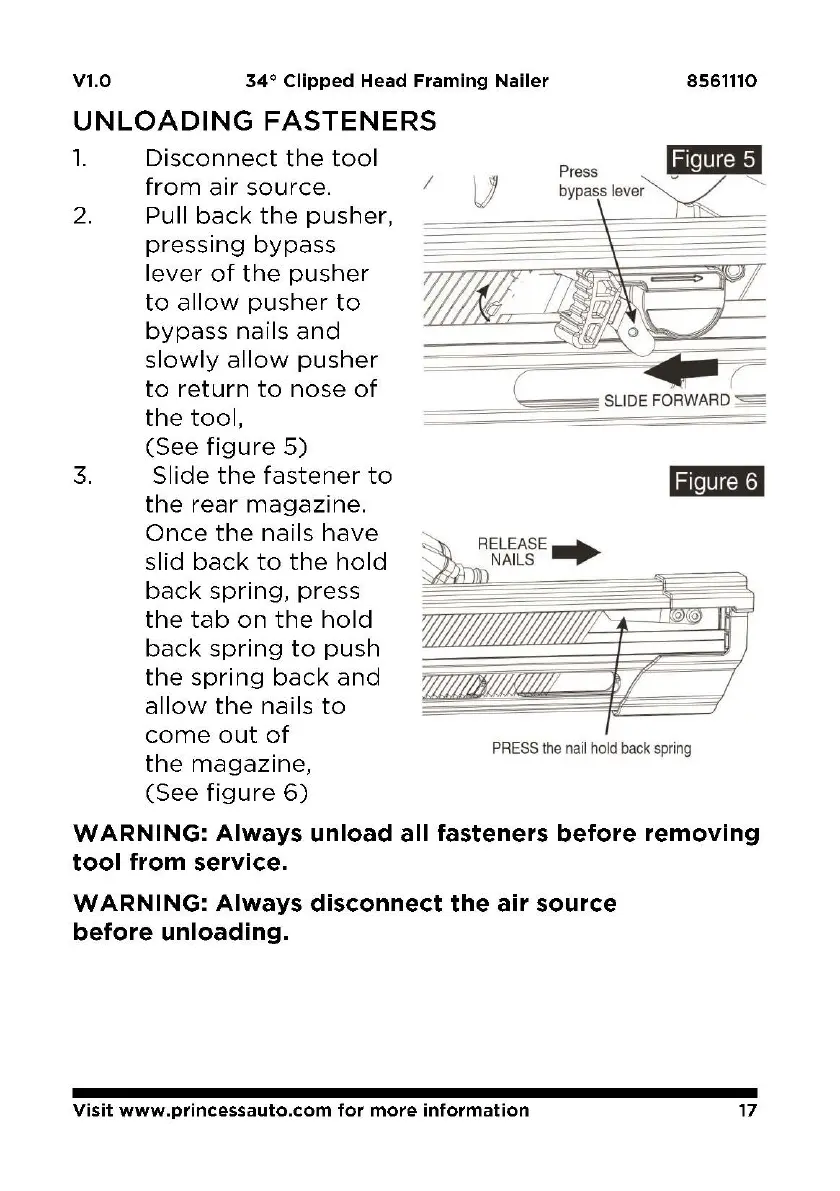 V1.0 34° Clipped Head Framing Nailer 8561110

UNLOADING FASTENERS

1. Disconnect the tool from air source.
2. Pull back the pusher, pressing bypass lever of the pusher to allow pusher to bypass nails and slowly allow pusher to return to nose of the tool, (See figure 5)
3. Slide the fastener to the rear magazine. Once the nails have slid back to the hold back spring, press the tab on the hold back spring to push the spring back and allow the nails to come out of the magazine, (See figure 6)

Figure 5

Press bypass lever

SLIDE FORWARD

Figure 6

RELEASE NAILS

PRESS the nail hold back spring

WARNING: Always unload all fasteners before removing tool from service.

WARNING: Always disconnect the air source before unloading.

Visit www.princessauto.com for more information 17