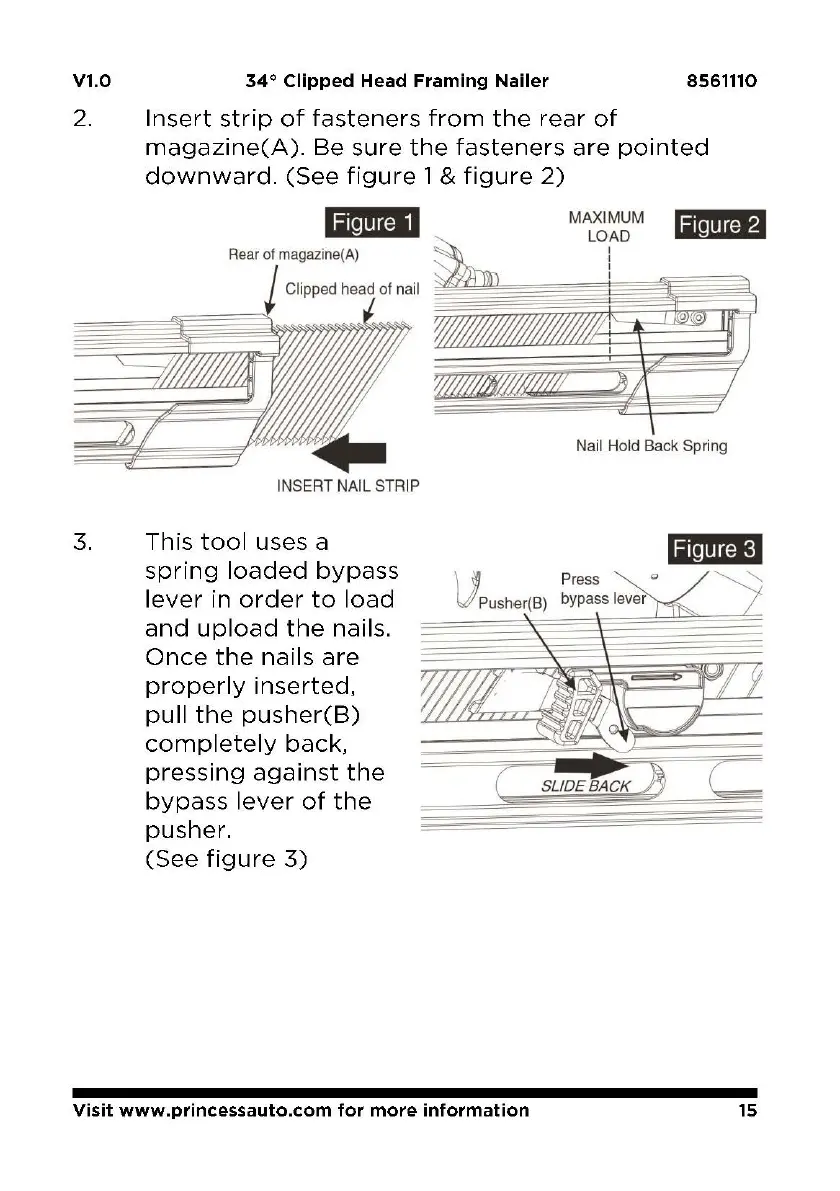 V1.0 34° Clipped Head Framing Nailer 8561110

2. Insert strip of fasteners from the rear of magazine(A). Be sure the fasteners are pointed downward. (See figure 1 & figure 2)

Figure 1

Rear of magazine(A)

Clipped head of nail

INSERT NAIL STRIP

MAXIMUM LOAD

Figure 2

Nail Hold Back Spring

3. This tool uses a spring loaded bypass lever in order to load and upload the nails. Once the nails are properly inserted, pull the pusher(B) completely back, pressing against the bypass lever of the pusher. (See figure 3)

Figure 3

Pusher(B)

Press bypass lever

SLIDE BACK

Visit www.princessauto.com for more information 15