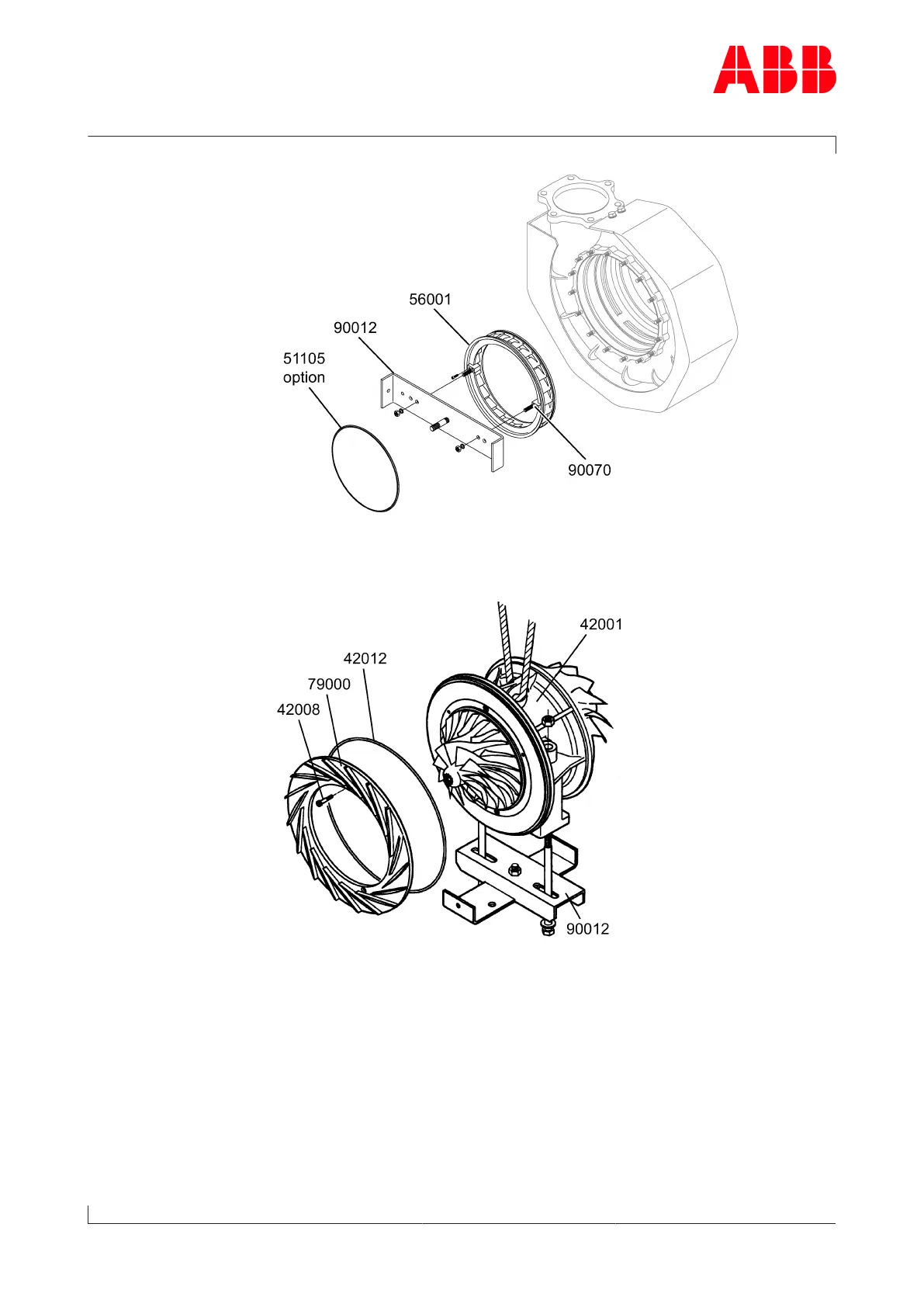 ABB

56001
90012
51105
option
90070

42001
42012
79000
42008
90012