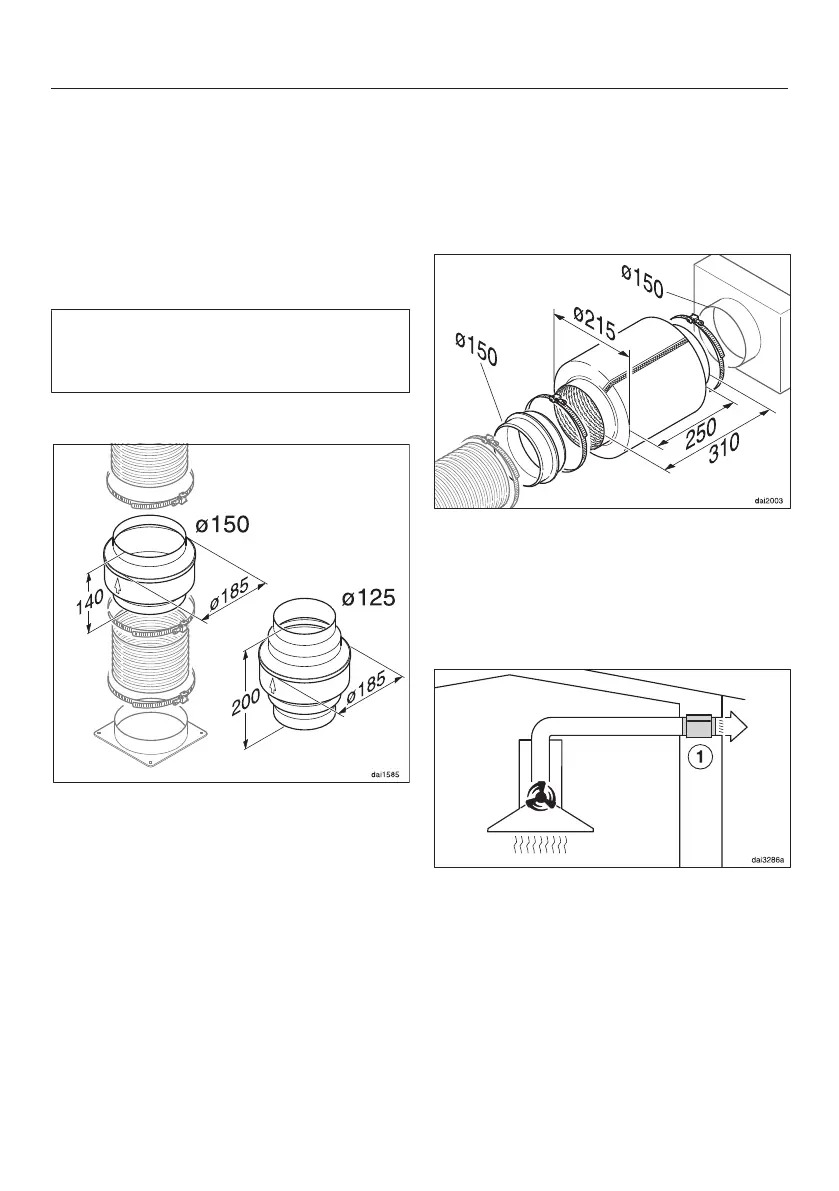 ø150

140

ø185

ø125

200

ø185

dai1585

ø150

ø215

ø150

250

310

dai2003

1

dai3286a