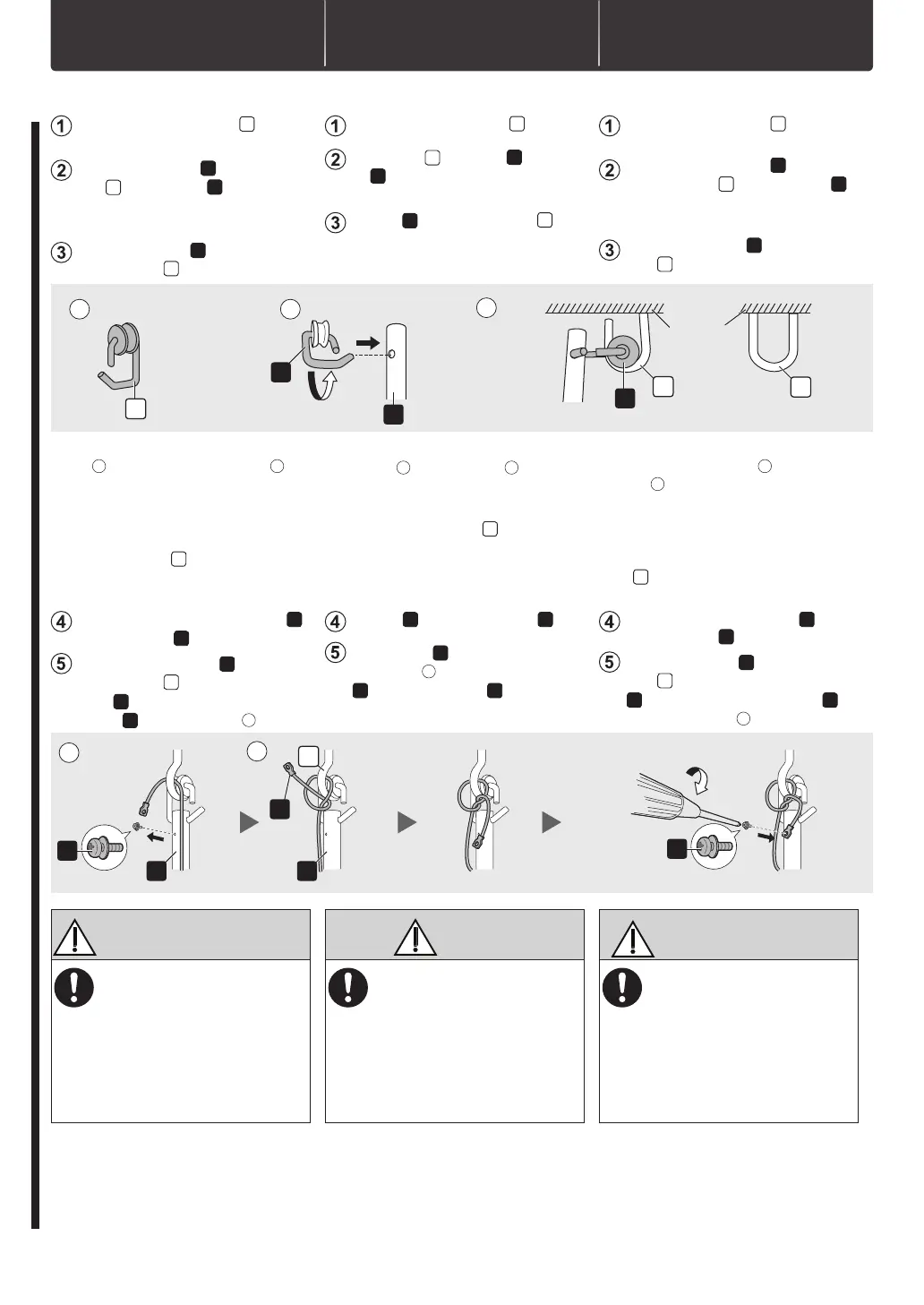 ①
②
③
①
②
③
①
②
③
④
⑤
④
⑤
④
⑤