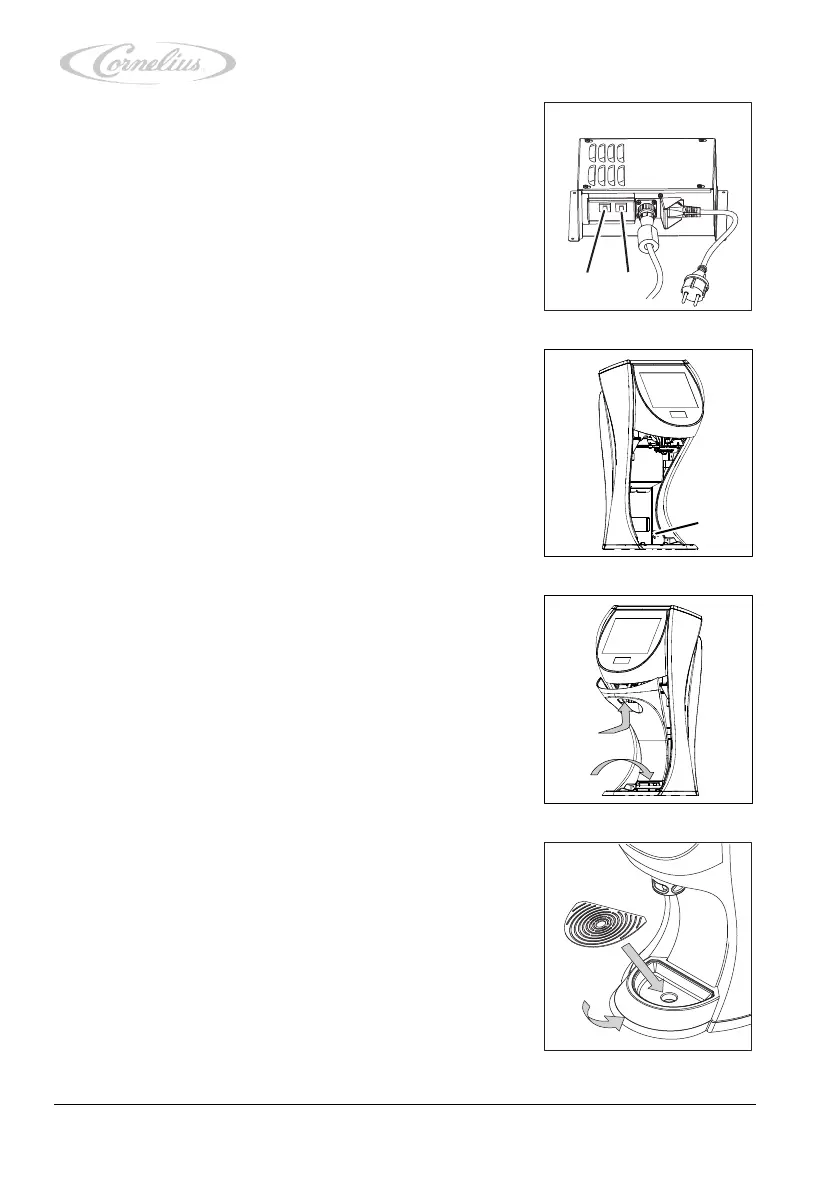 Cornelius