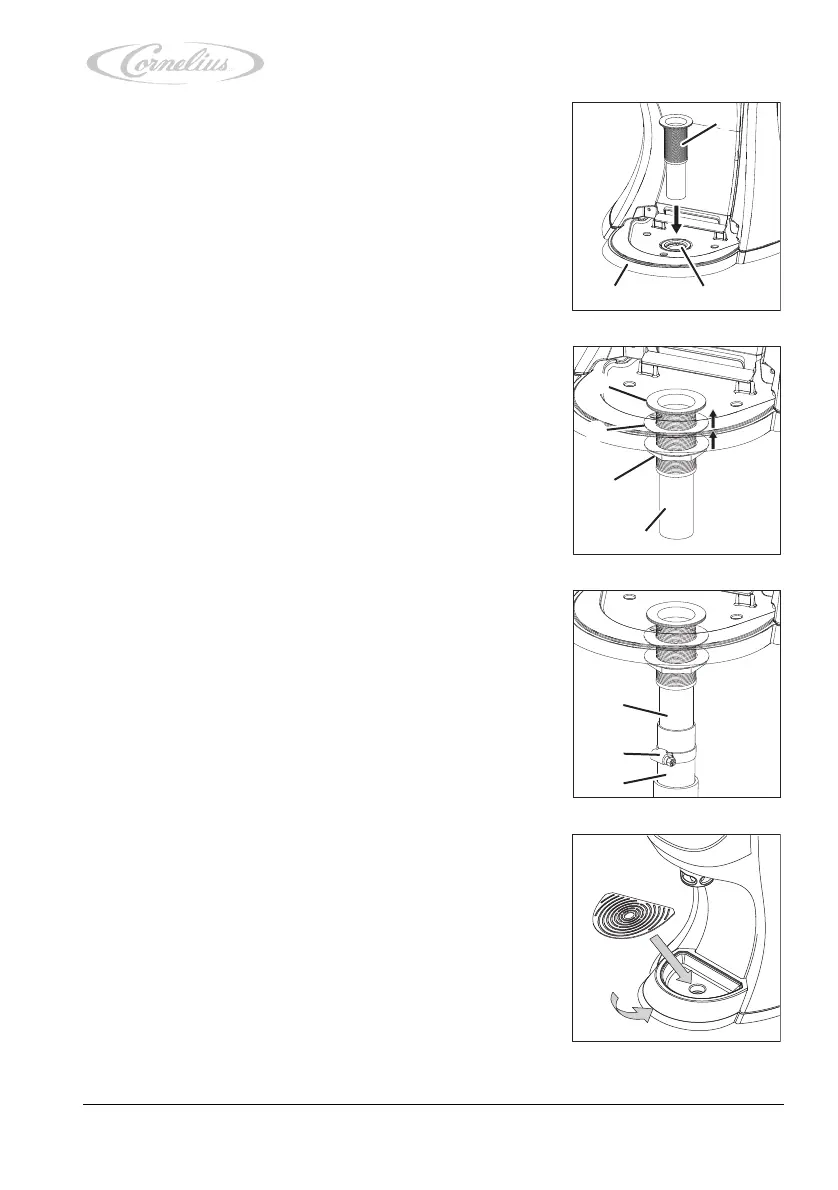 Cornelius