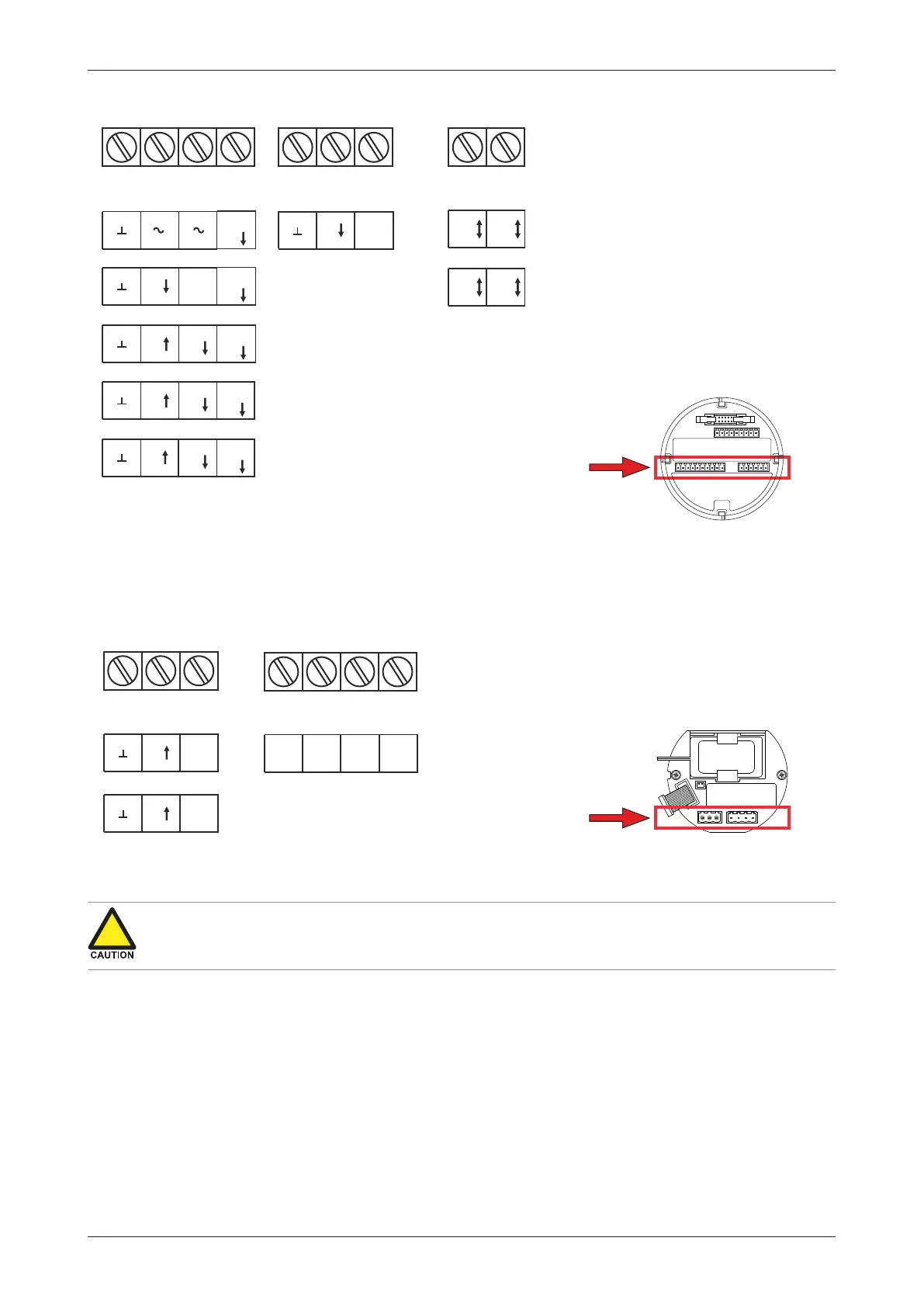 CAUTION