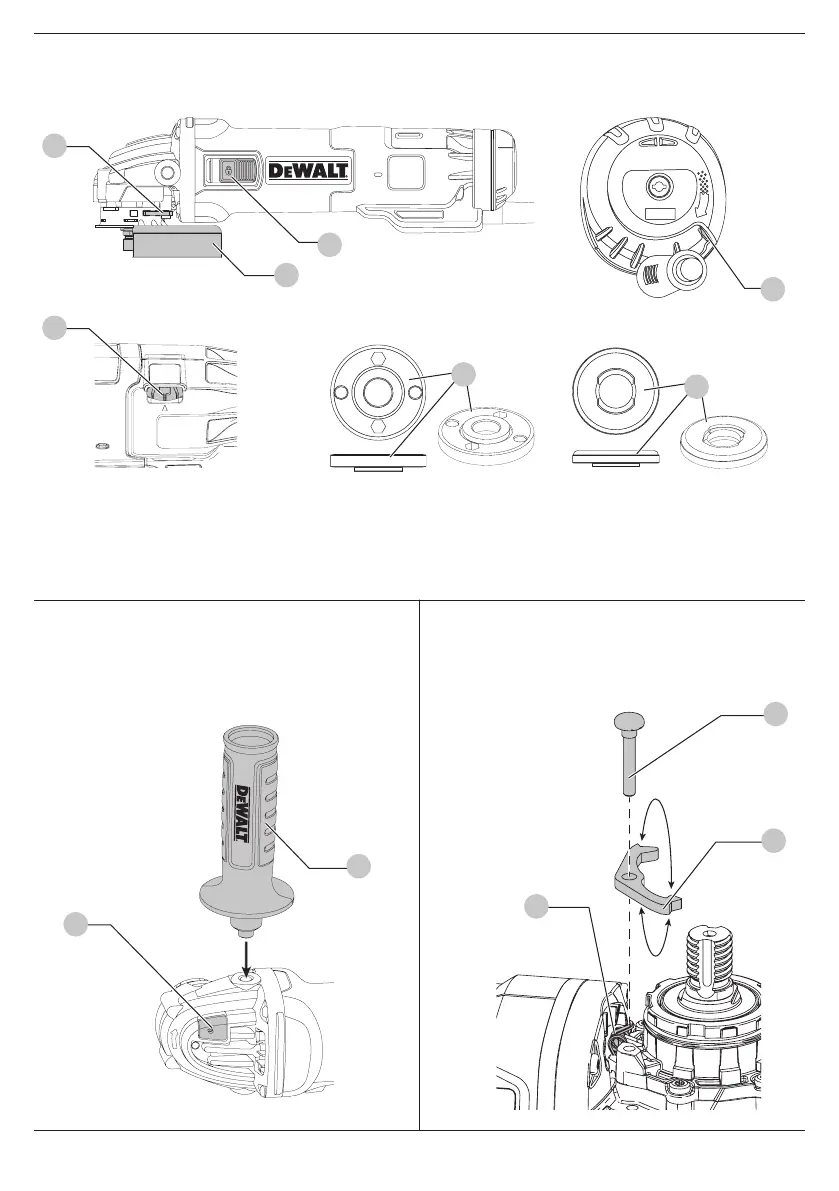 DEWALT

DEWALT