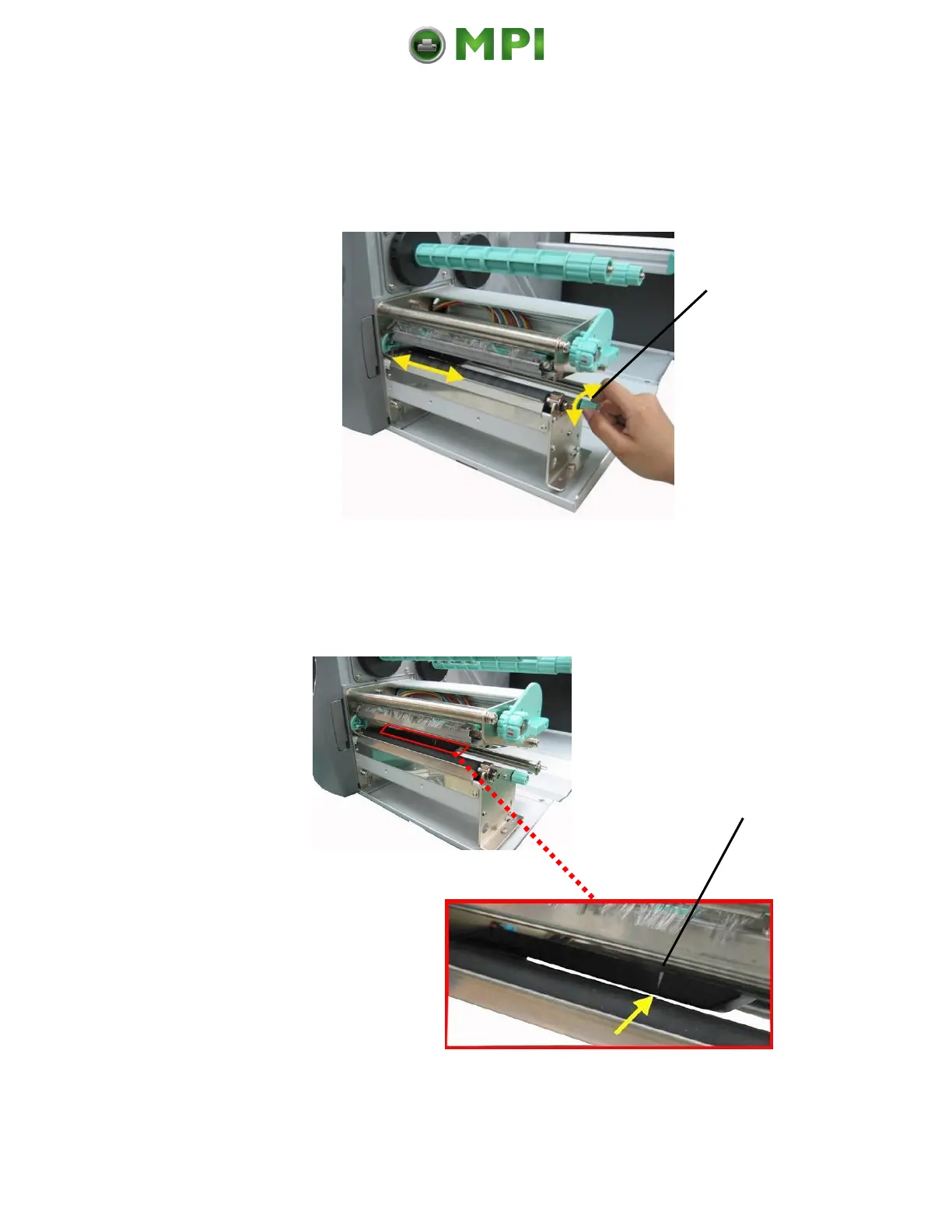 MPI