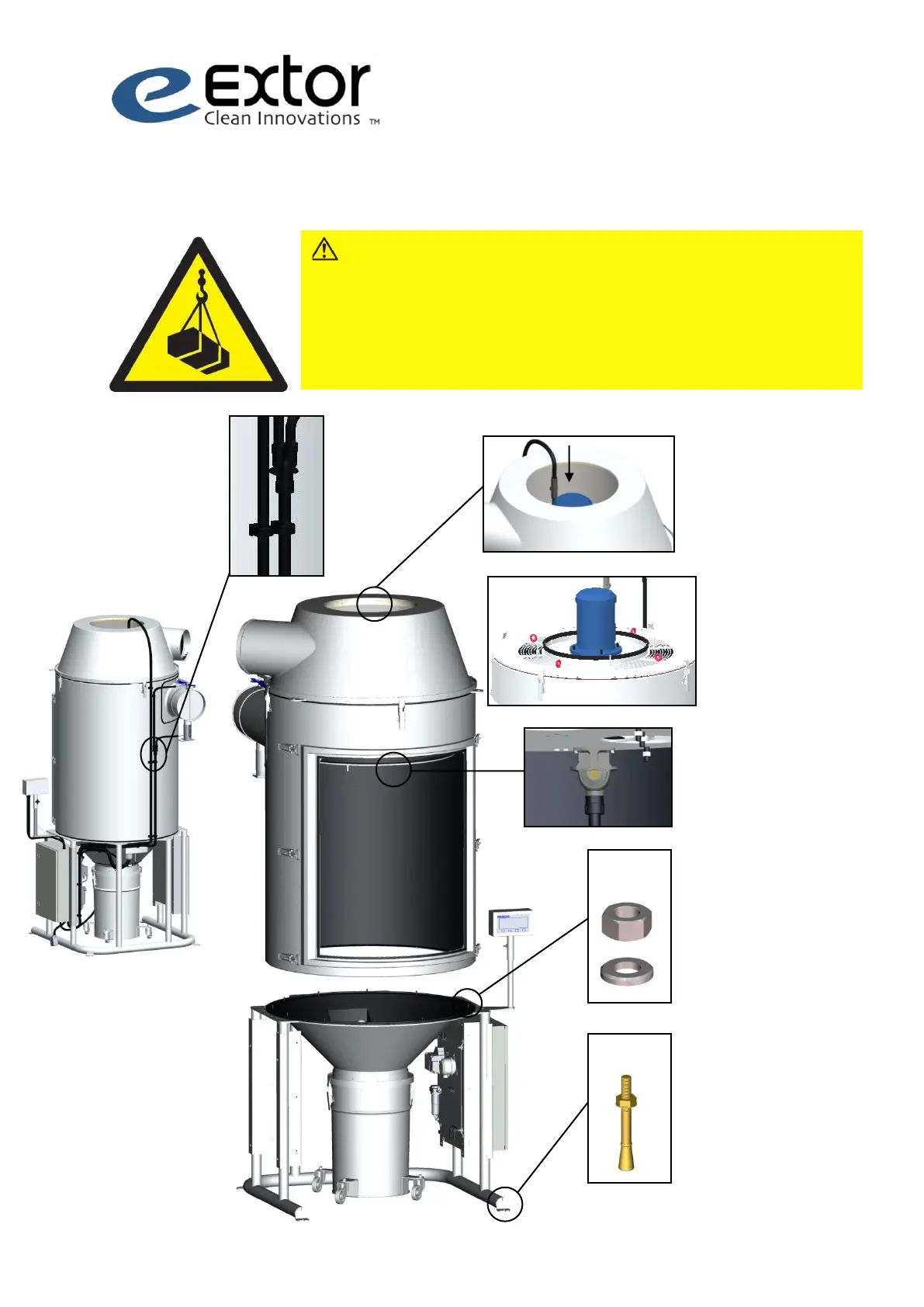 extor
Clean Innovations ™