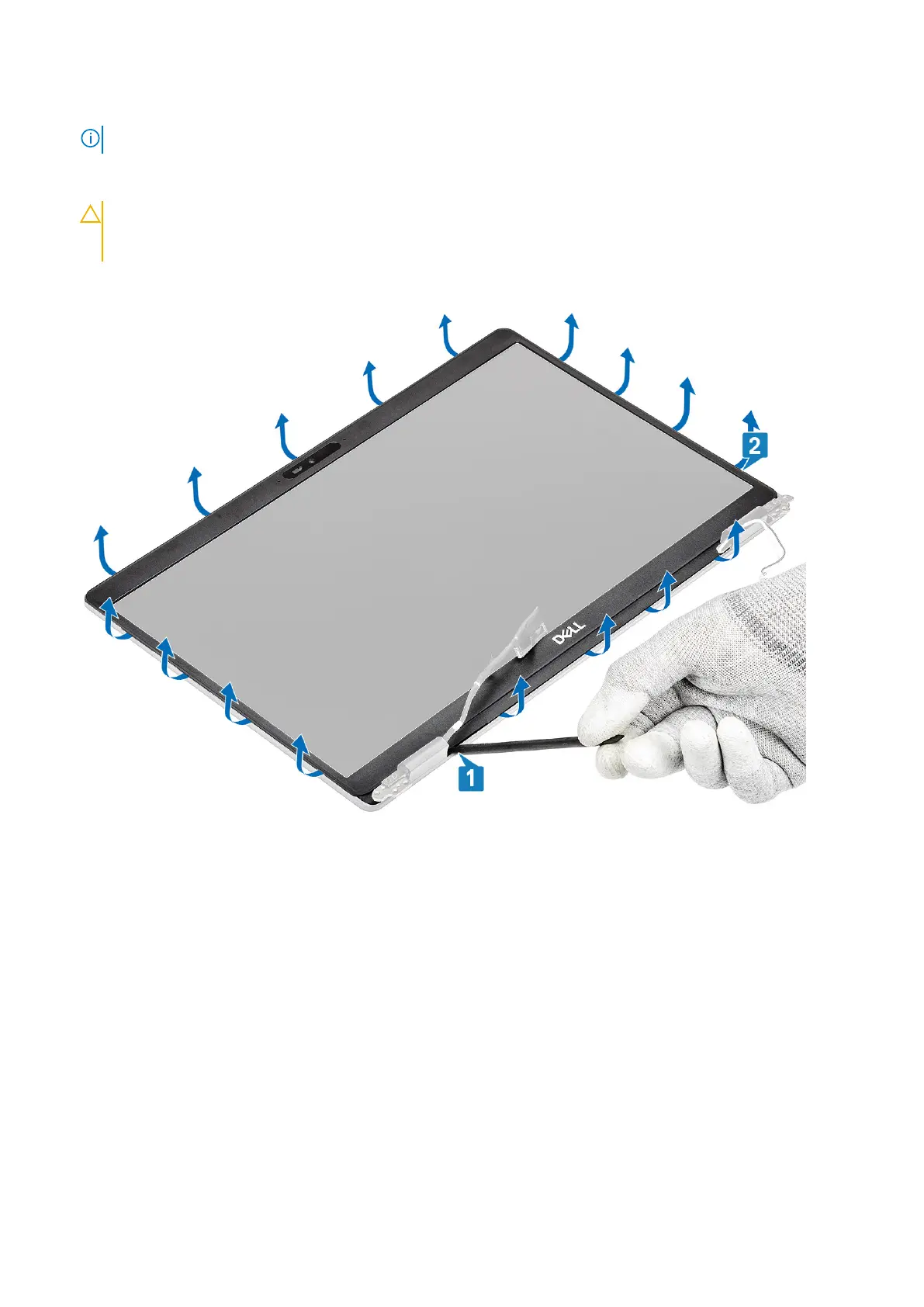 2

DELL

1