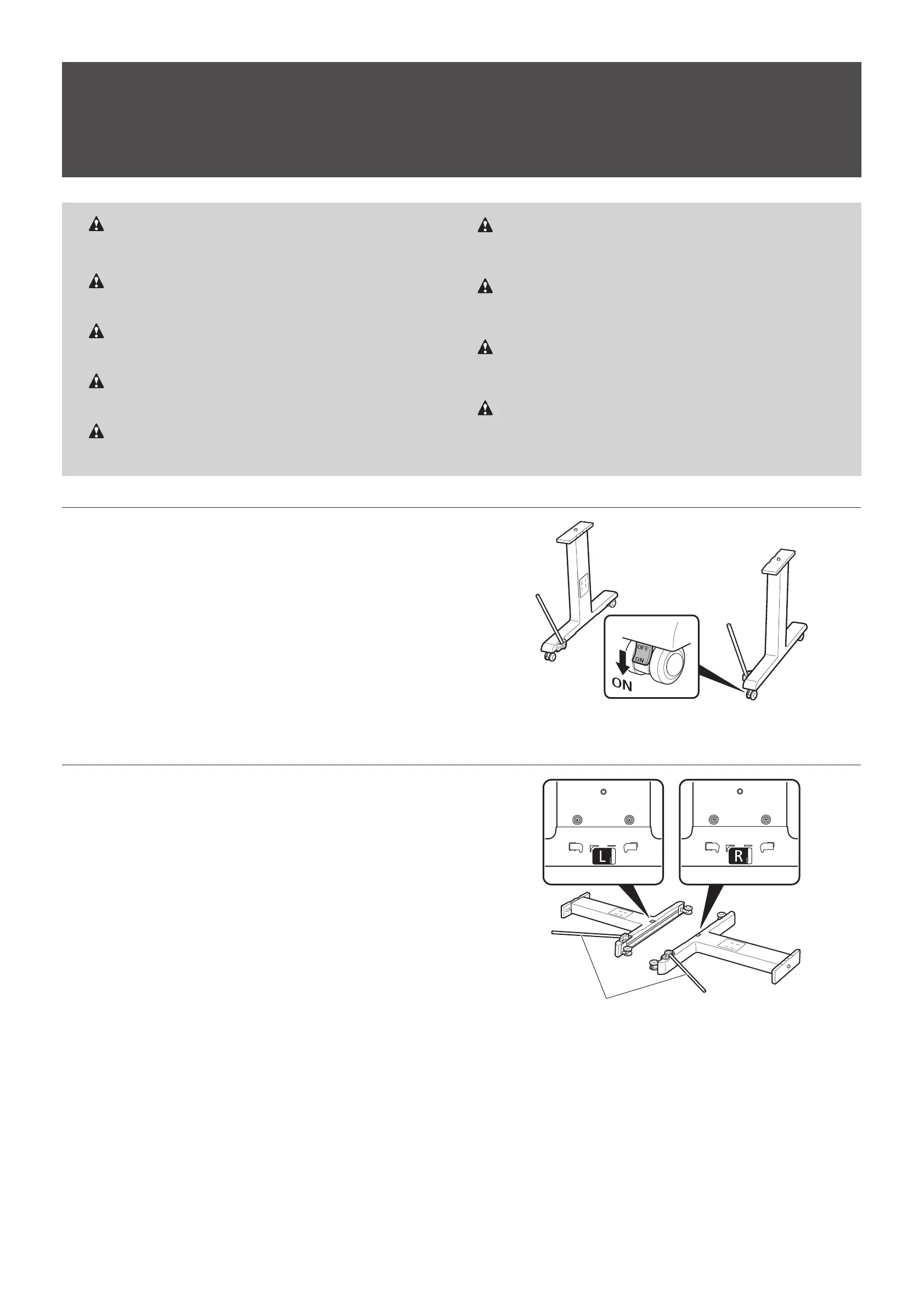 OFF
ON
ON

L

R