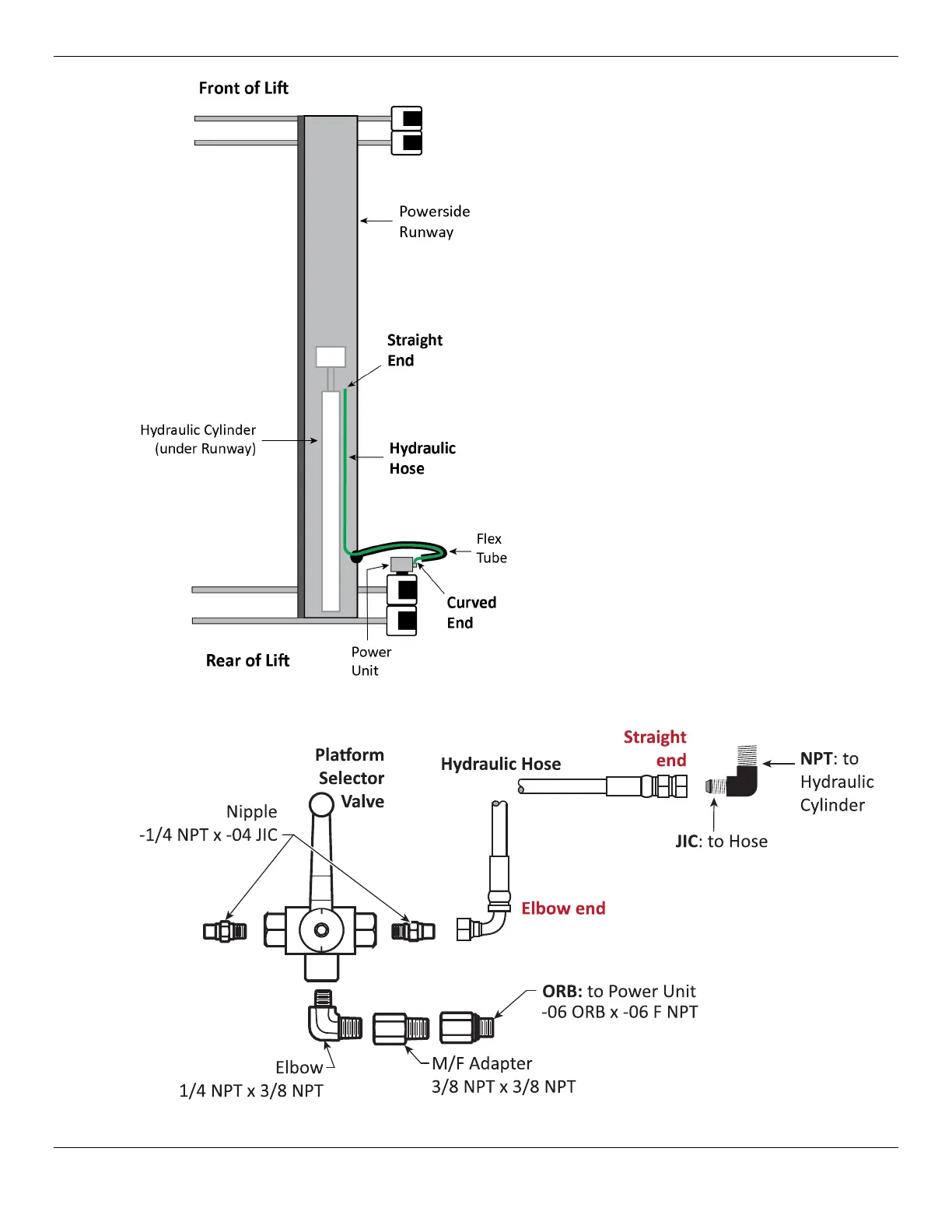 Front of Lift

Powerside Runway

Straight End

Hydraulic Cylinder (under Runway)

Hydraulic Hose

Flex Tube

Curved End

Power Unit

Rear of Lift

Platform Selector Valve

Nipple
-1/4 NPT x -04 JIC

Hydraulic Hose

Straight end

NPT: to Hydraulic Cylinder

JIC: to Hose

Elbow end

ORB: to Power Unit
-06 ORB x -06 F NPT

Elbow
1/4 NPT x 3/8 NPT

M/F Adapter
3/8 NPT x 3/8 NPT