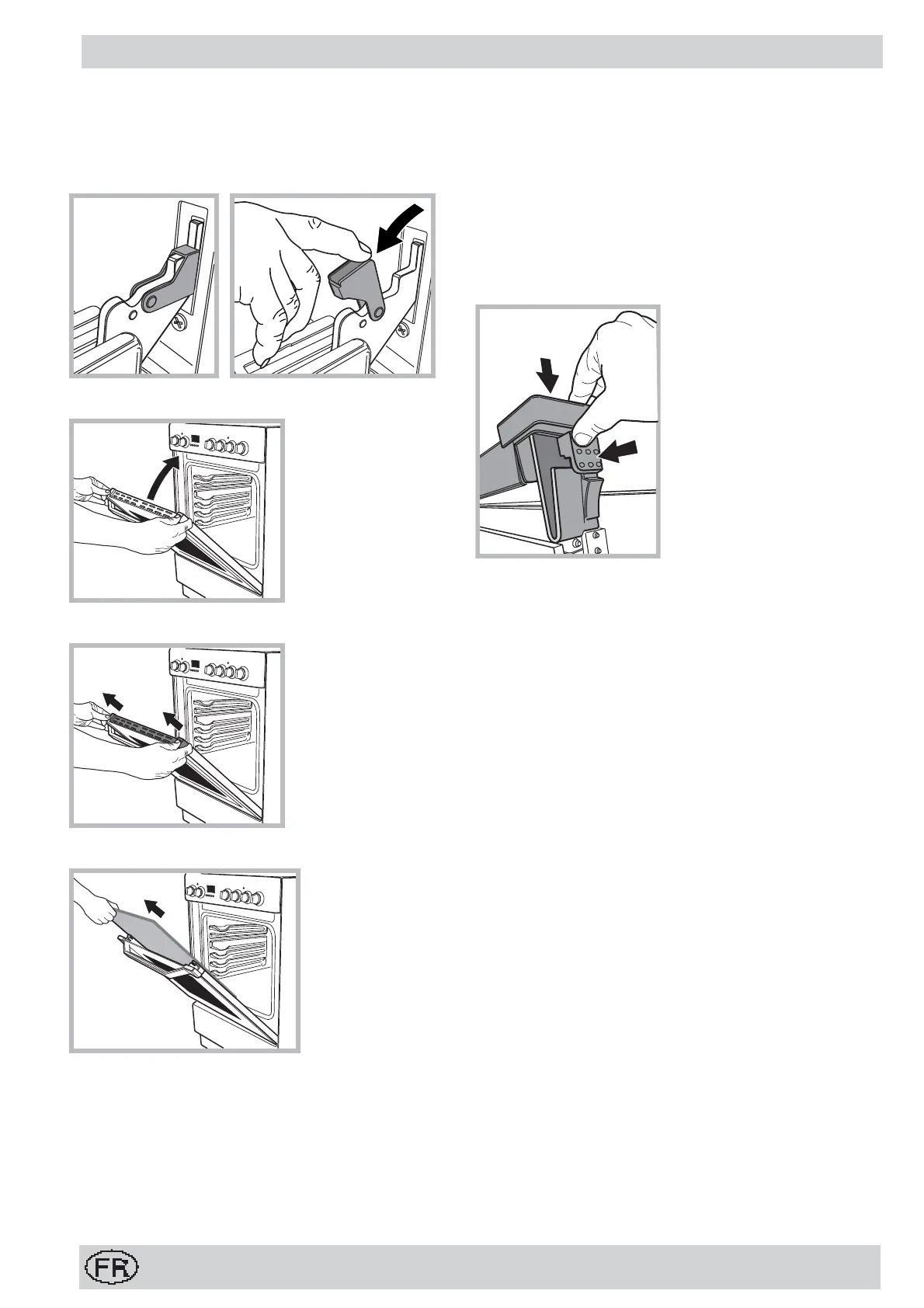 FR