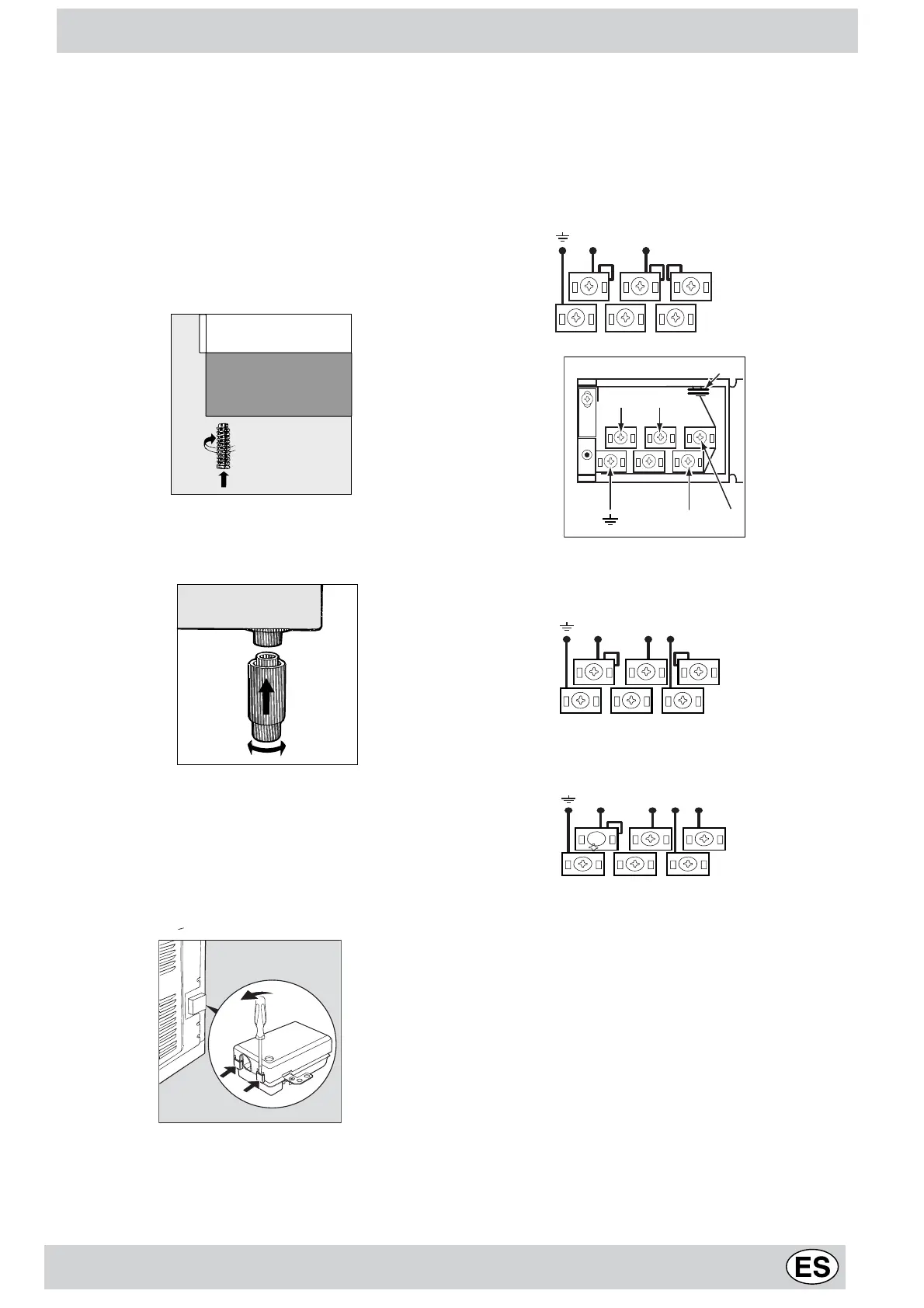 ES