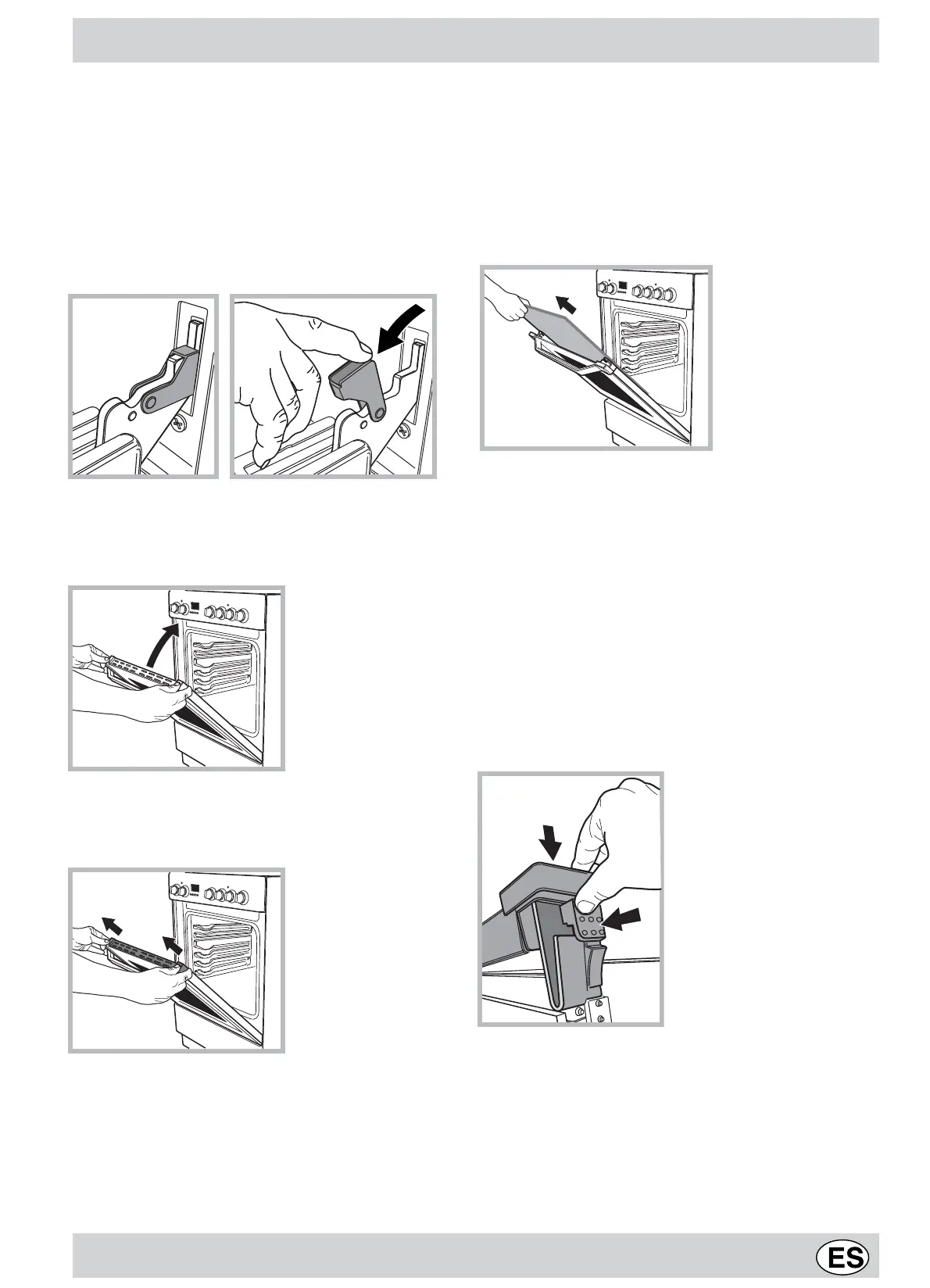 ES