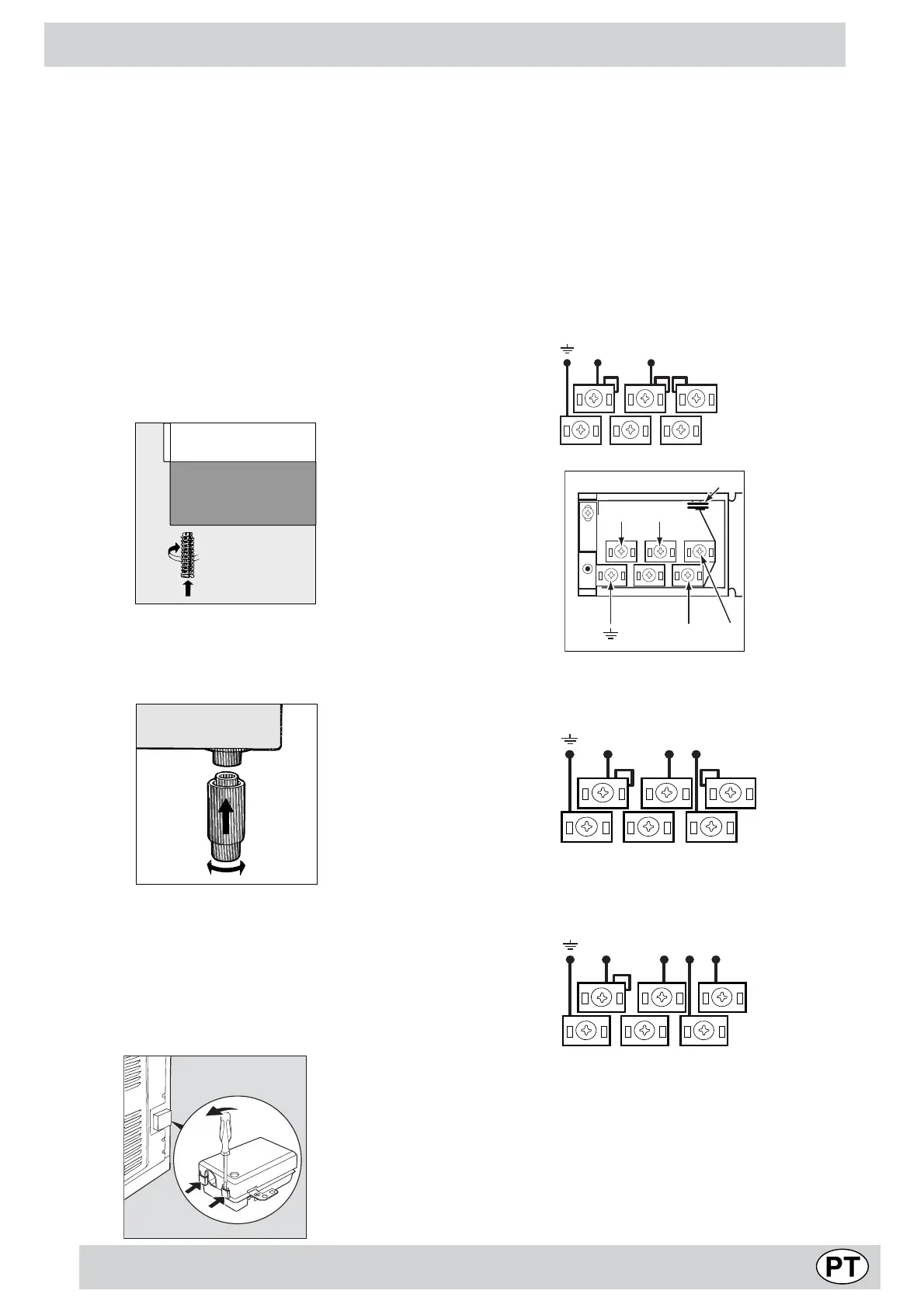 PT