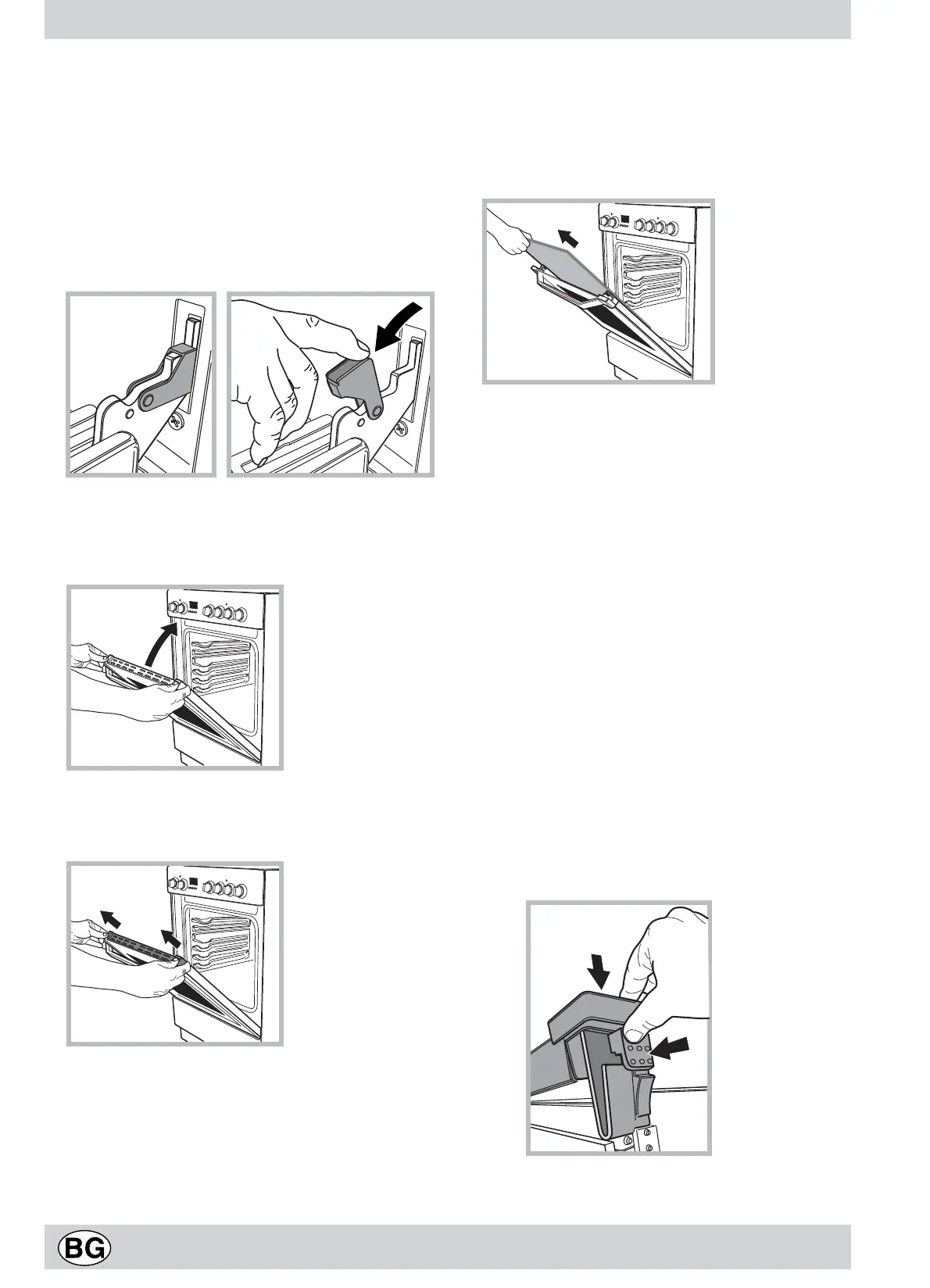 BG