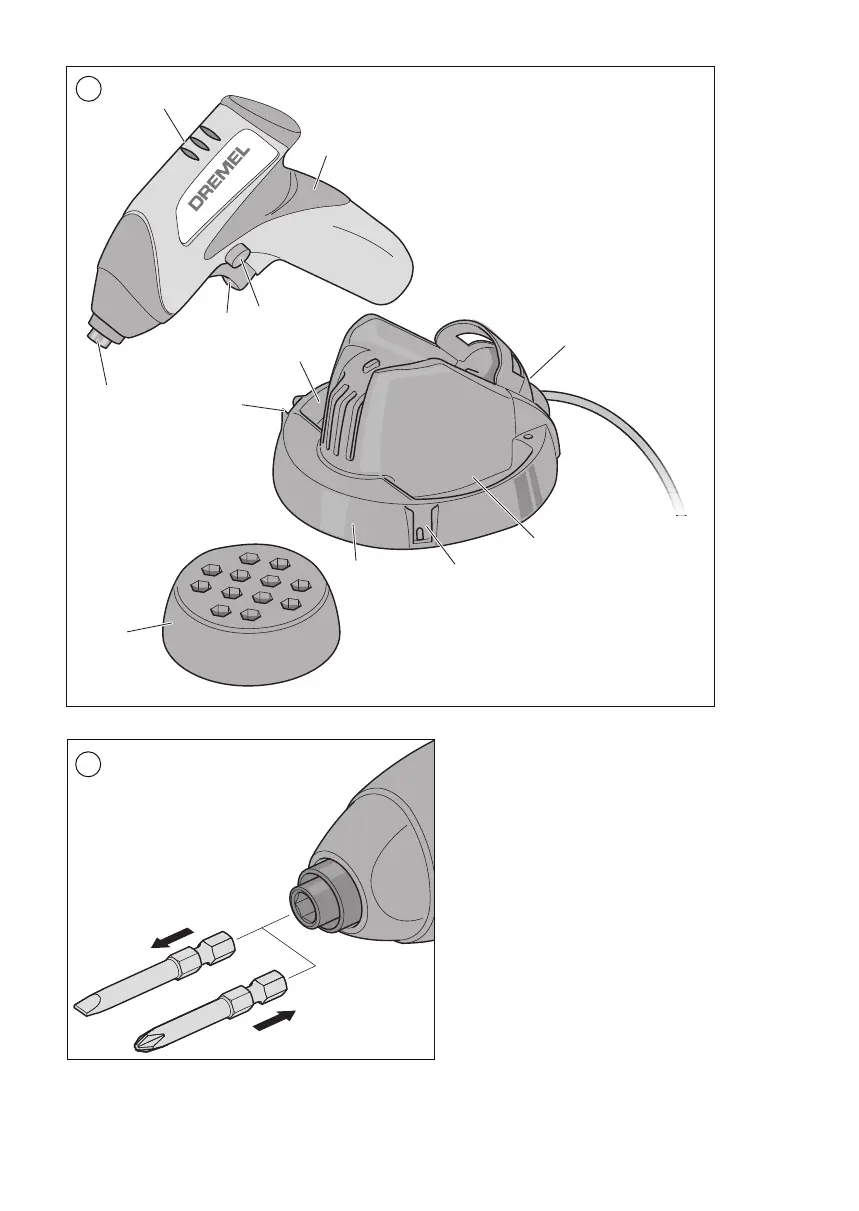 DREMEL