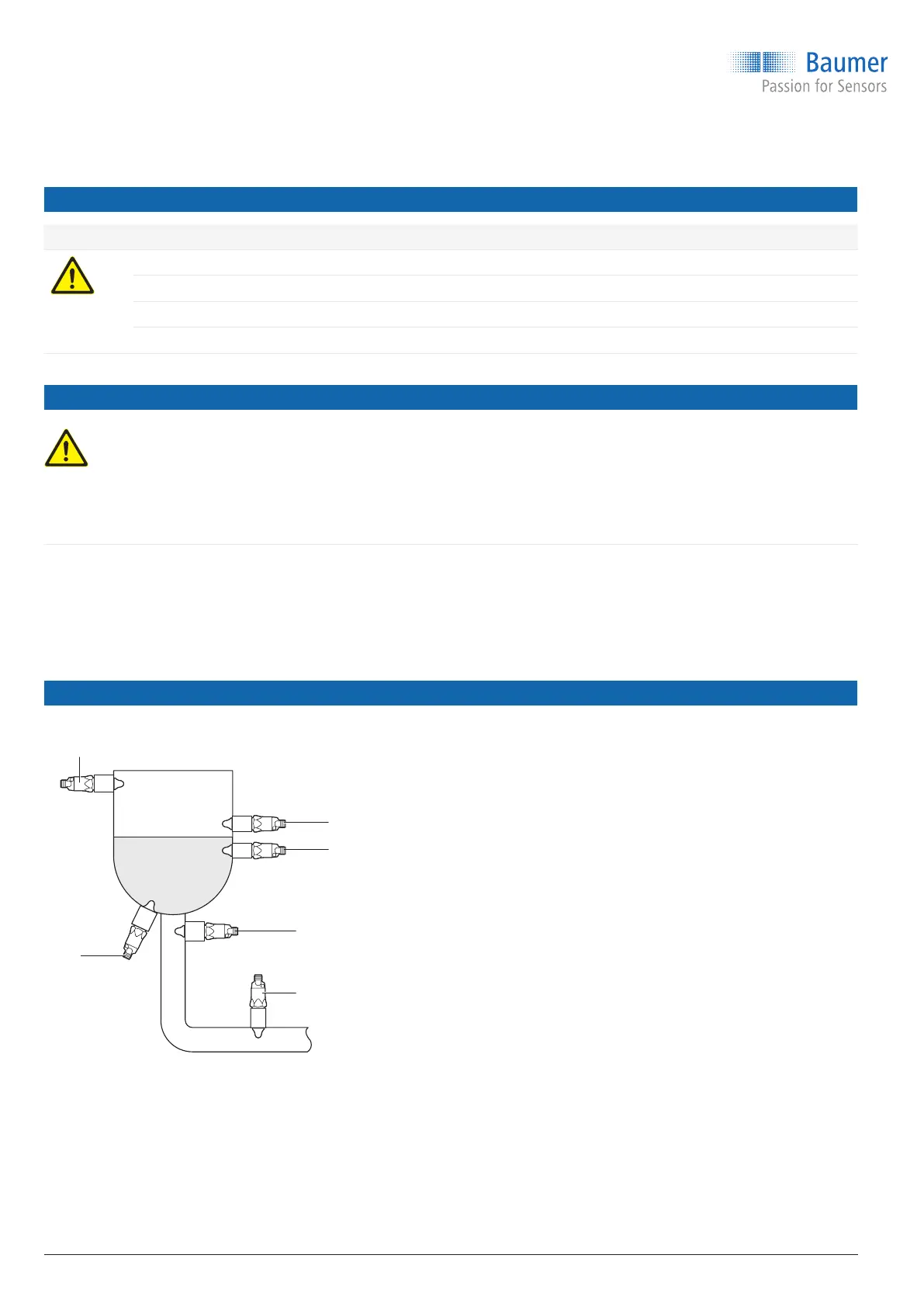 Baumer
Passion for Sensors