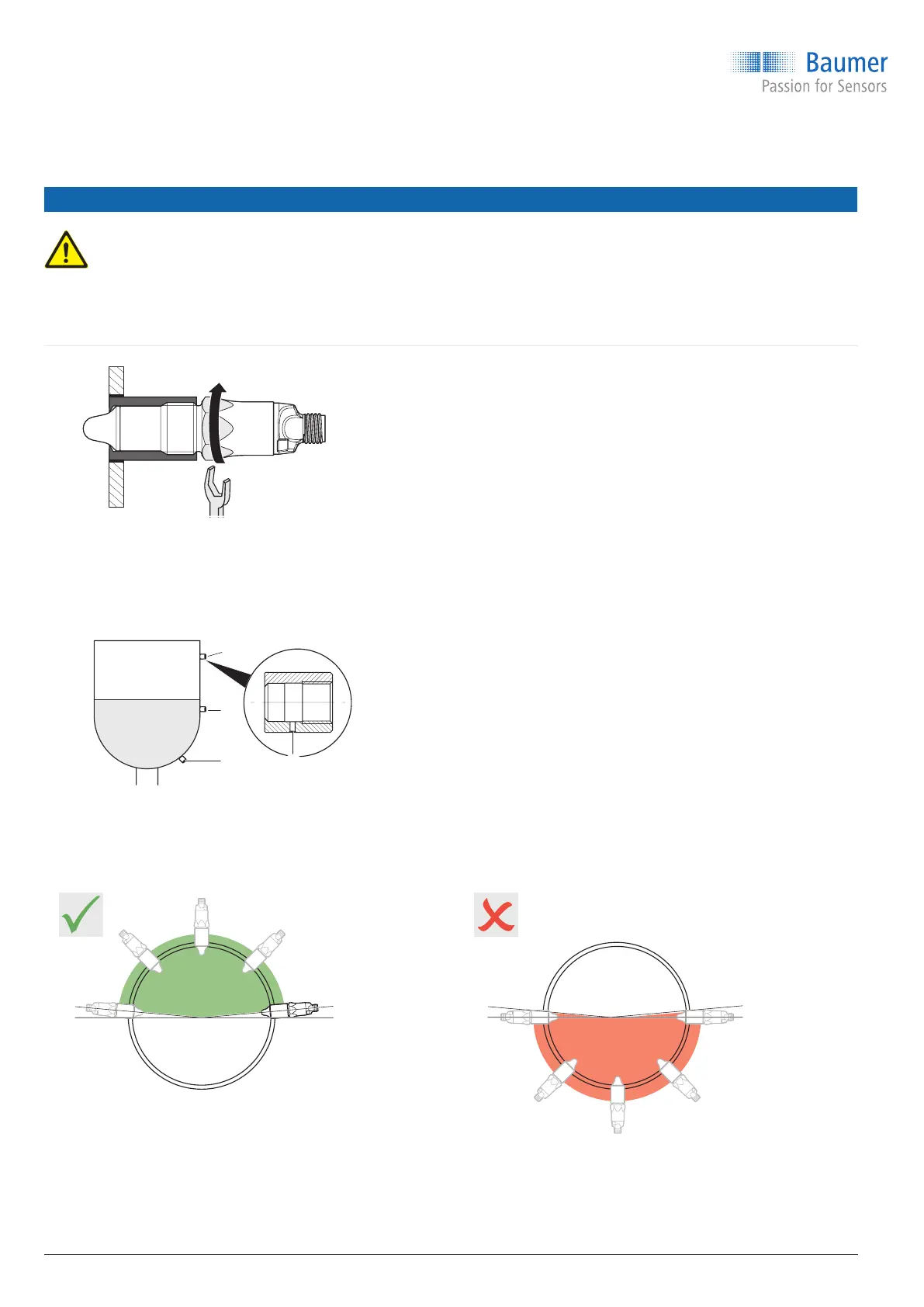 Baumer
Passion for Sensors