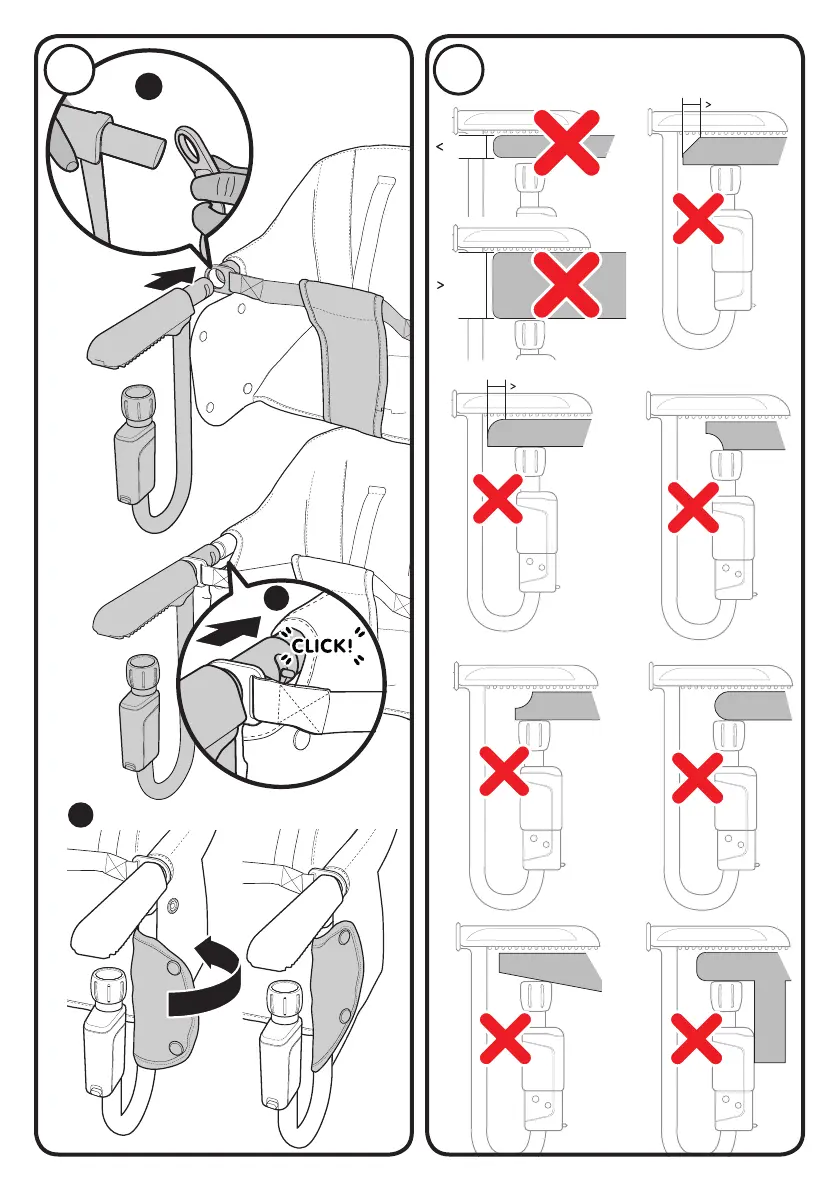 CLICK!

<

>

>

>