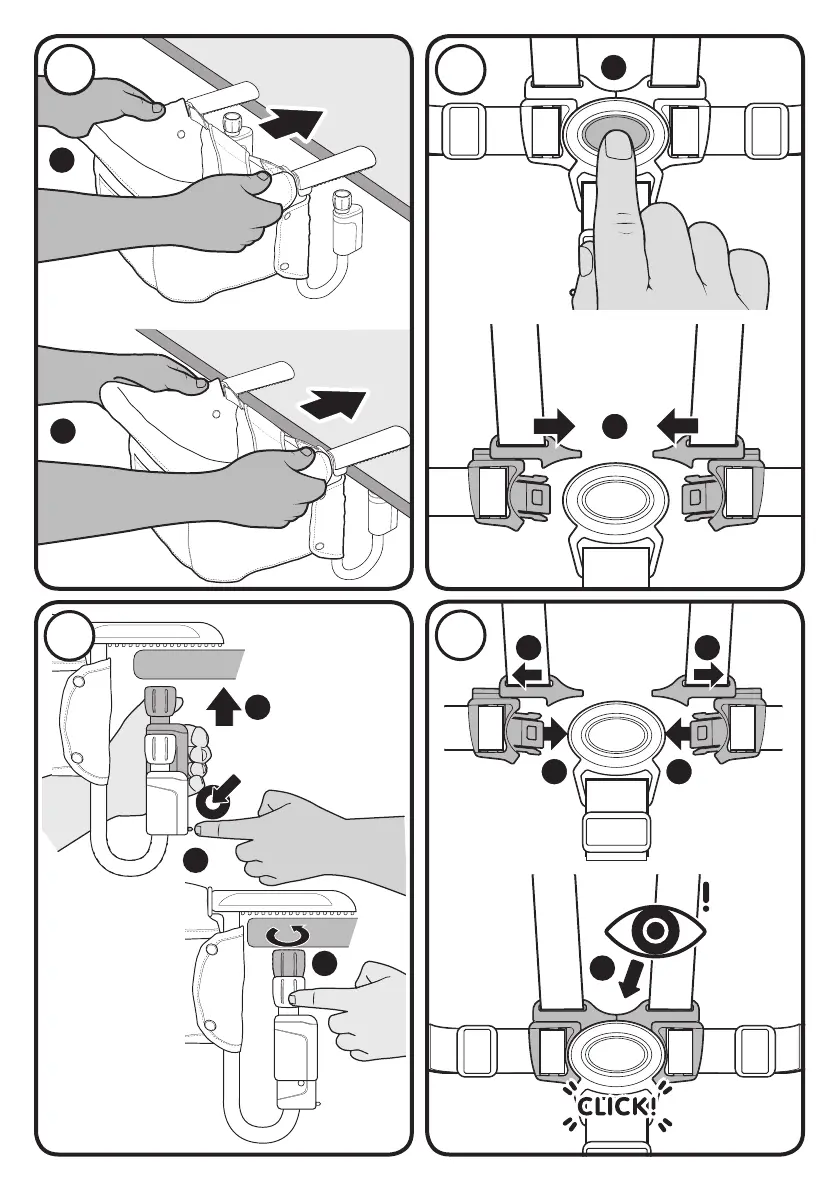 CLICK!