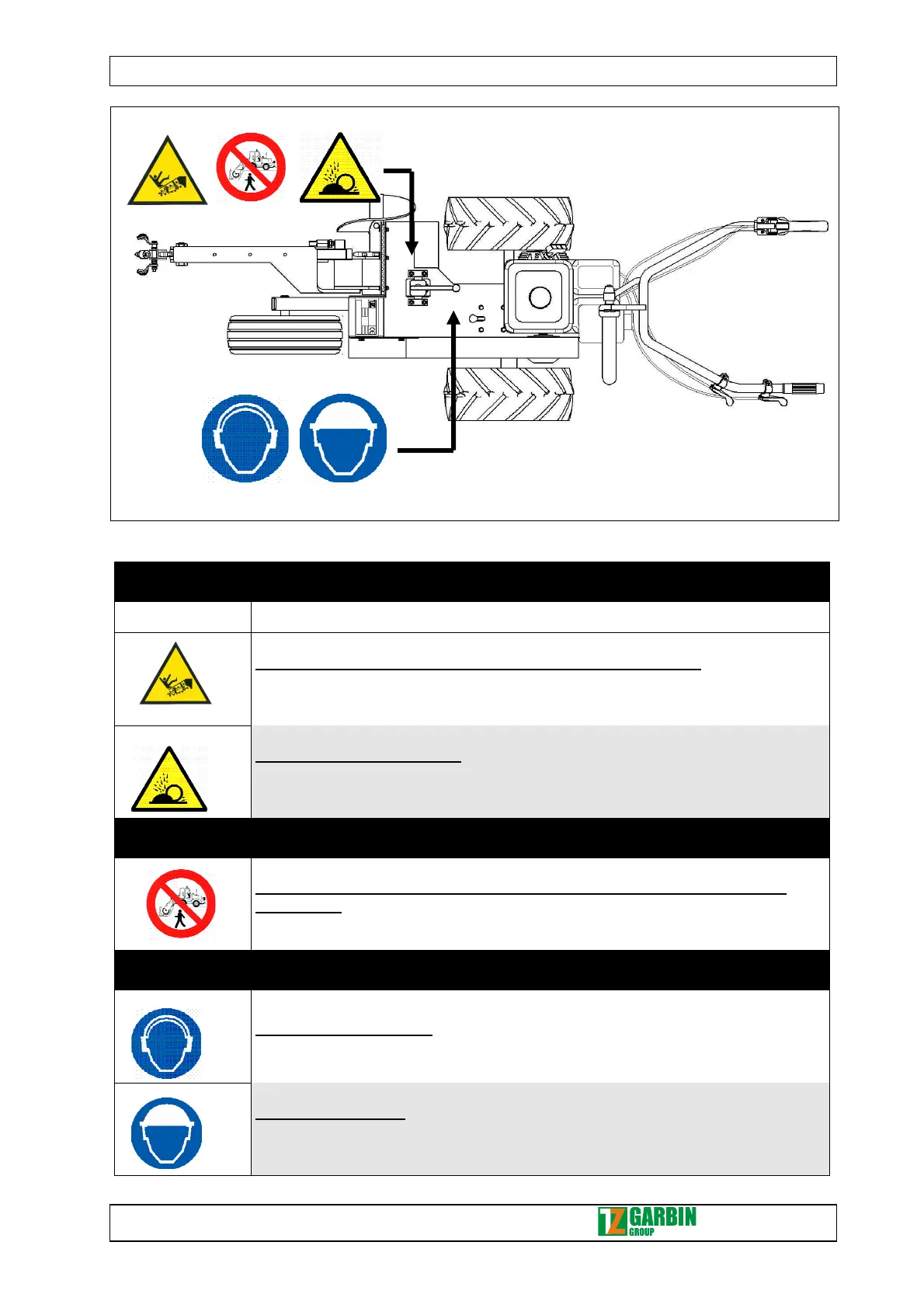 TZ GARBIN GROUP