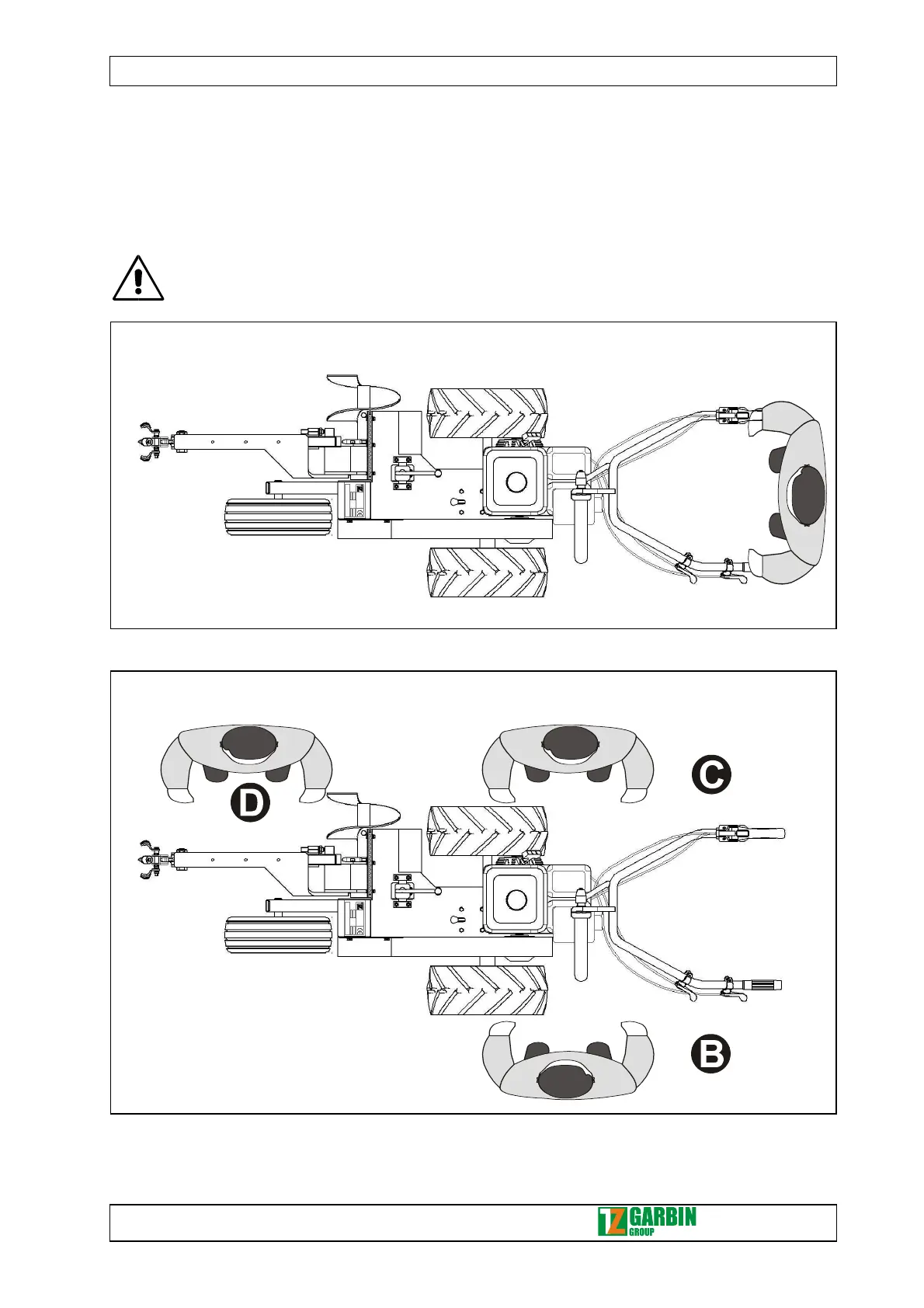 D

C

B

TZ GARBIN GROUP