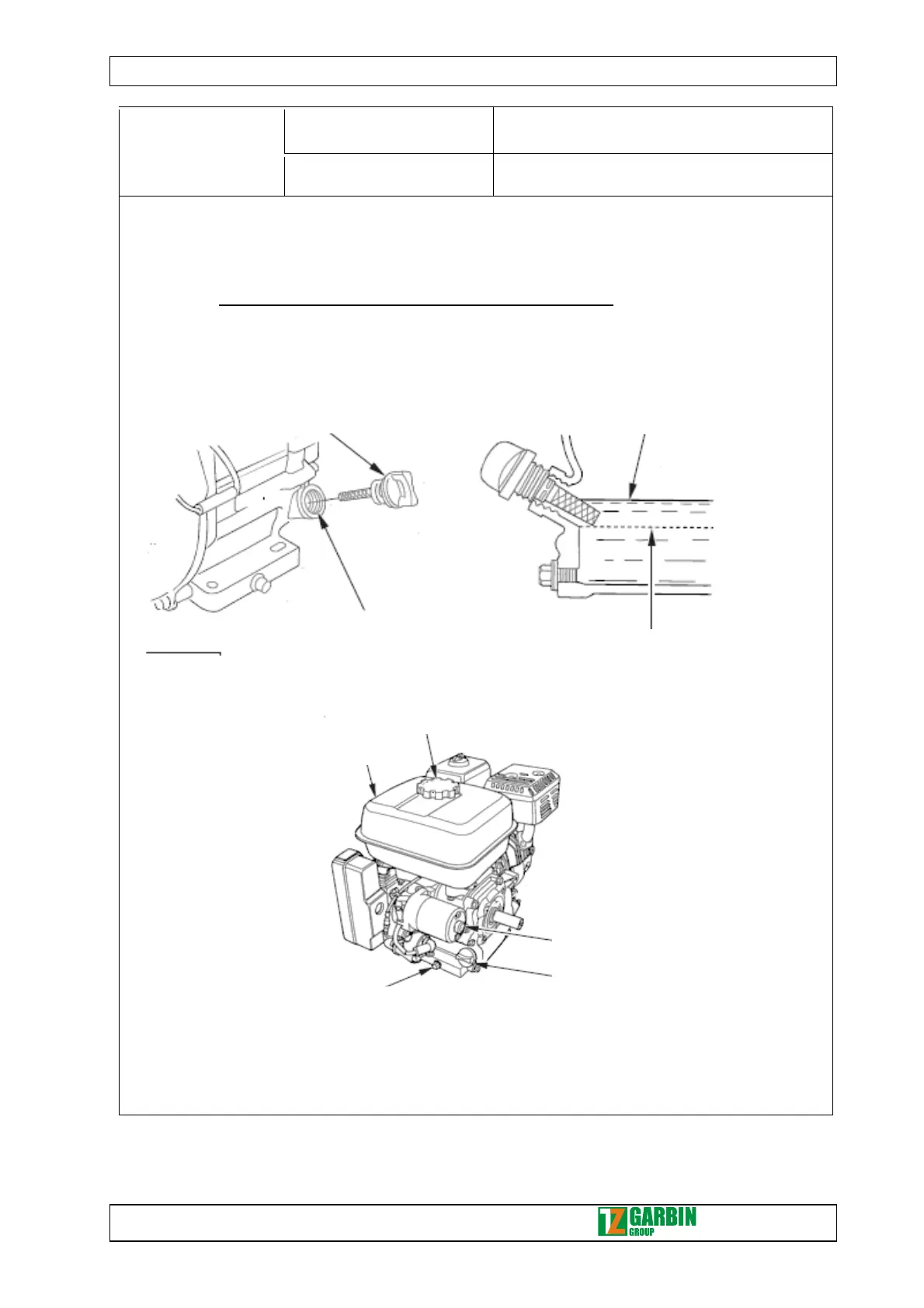 GARBIN
GROUP