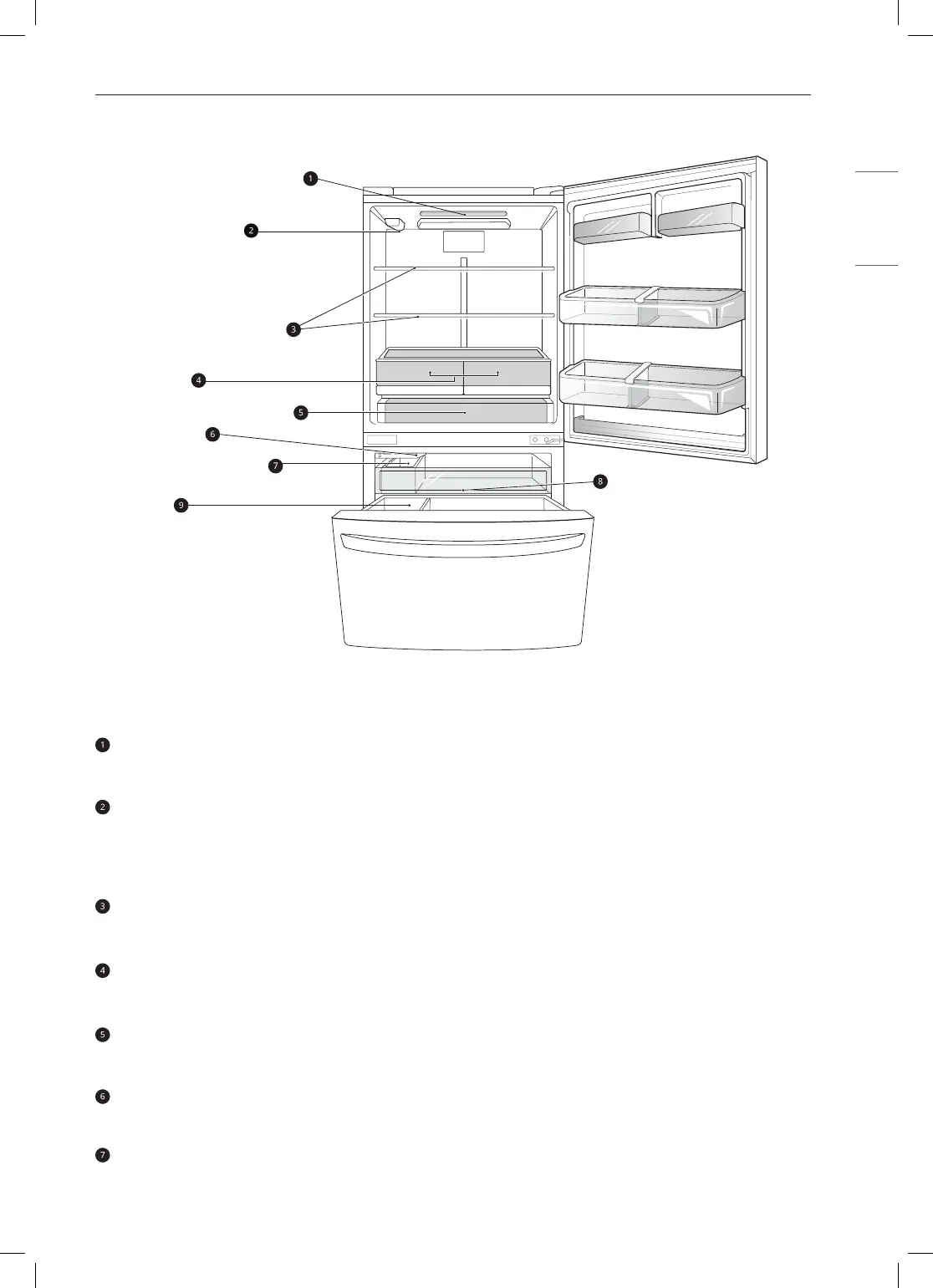 1

2

3

4

5

6

7

8

9

1

2

3

4

5

6

7