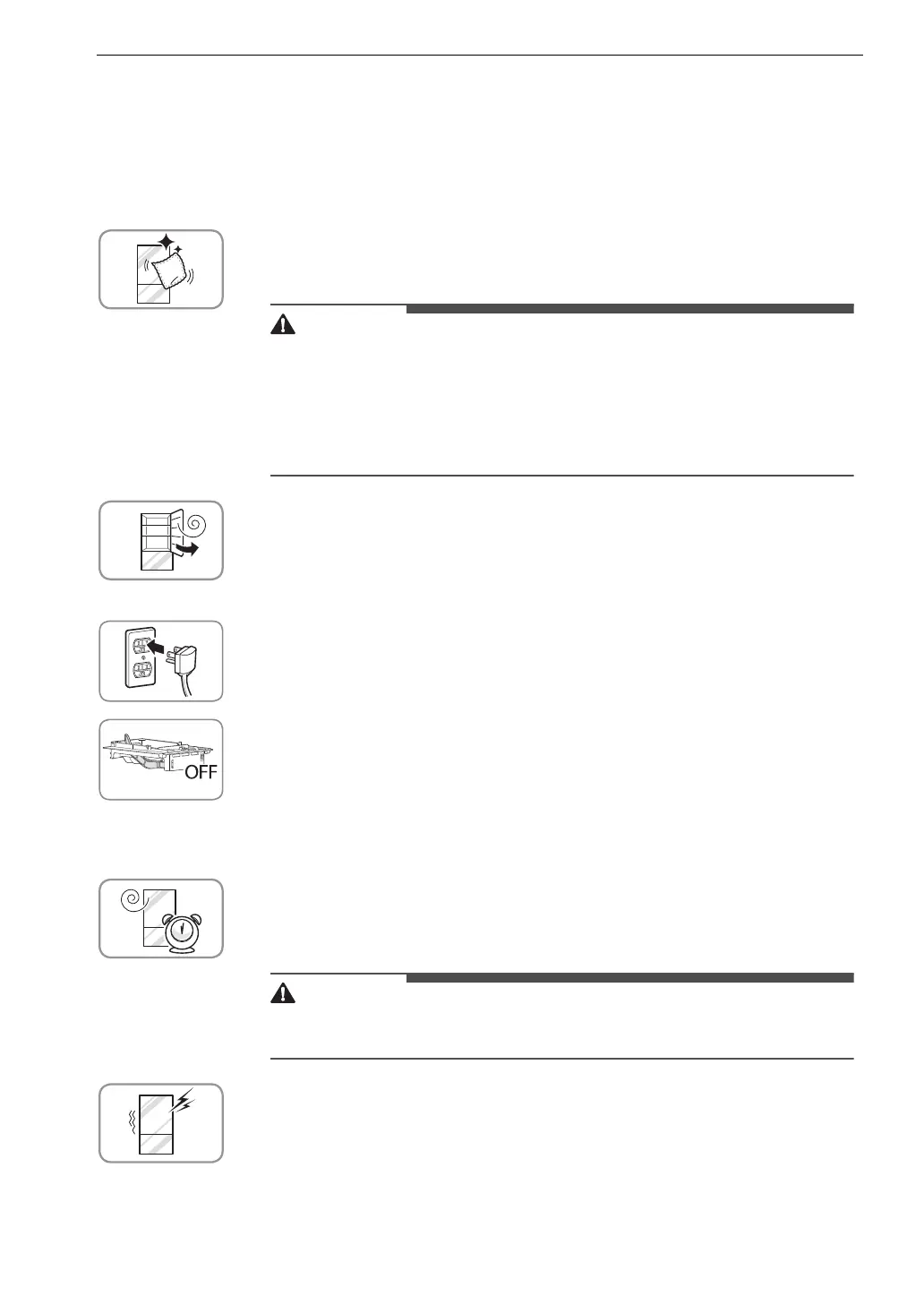 OFF