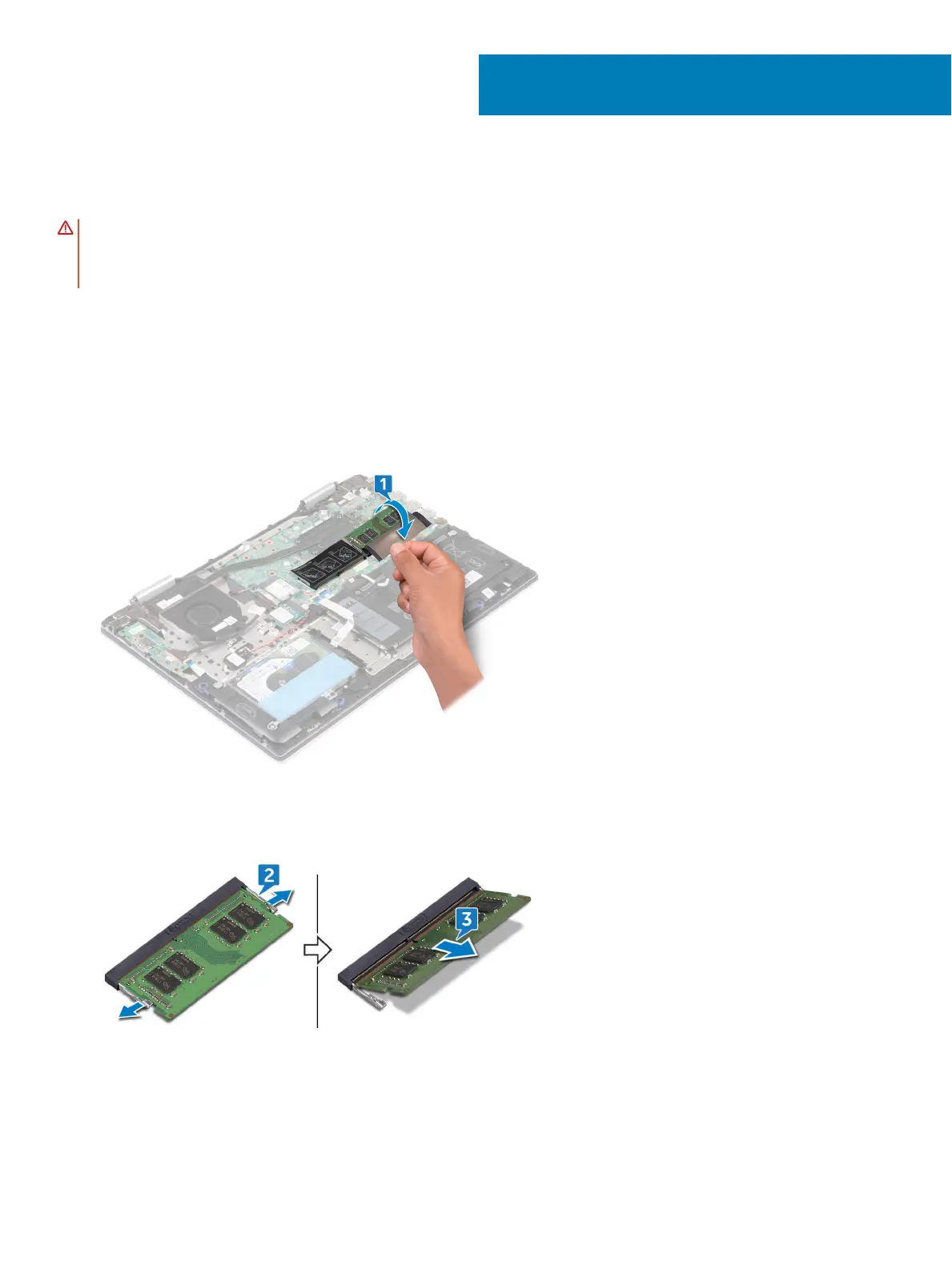 1

2

3