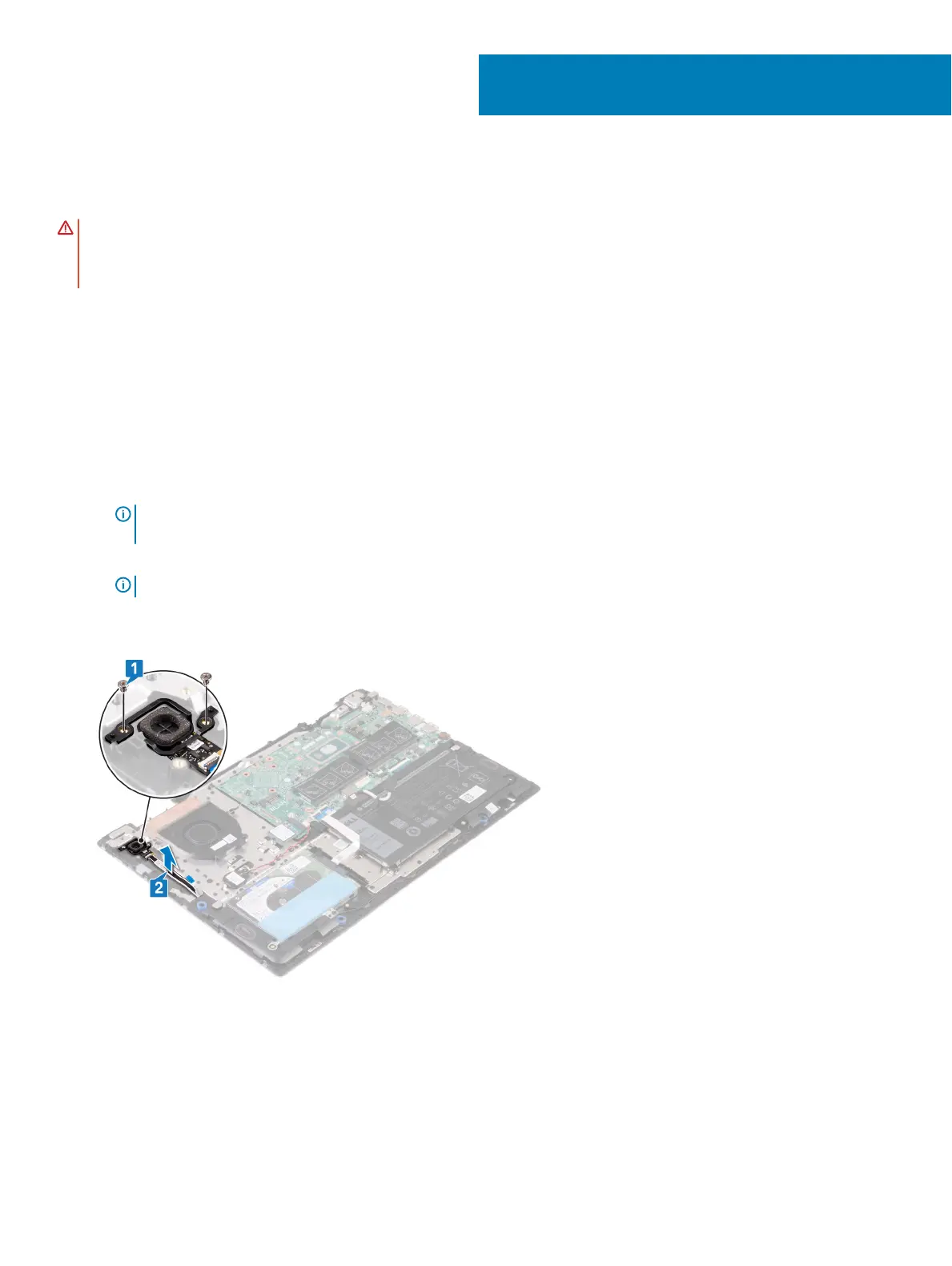 1

2