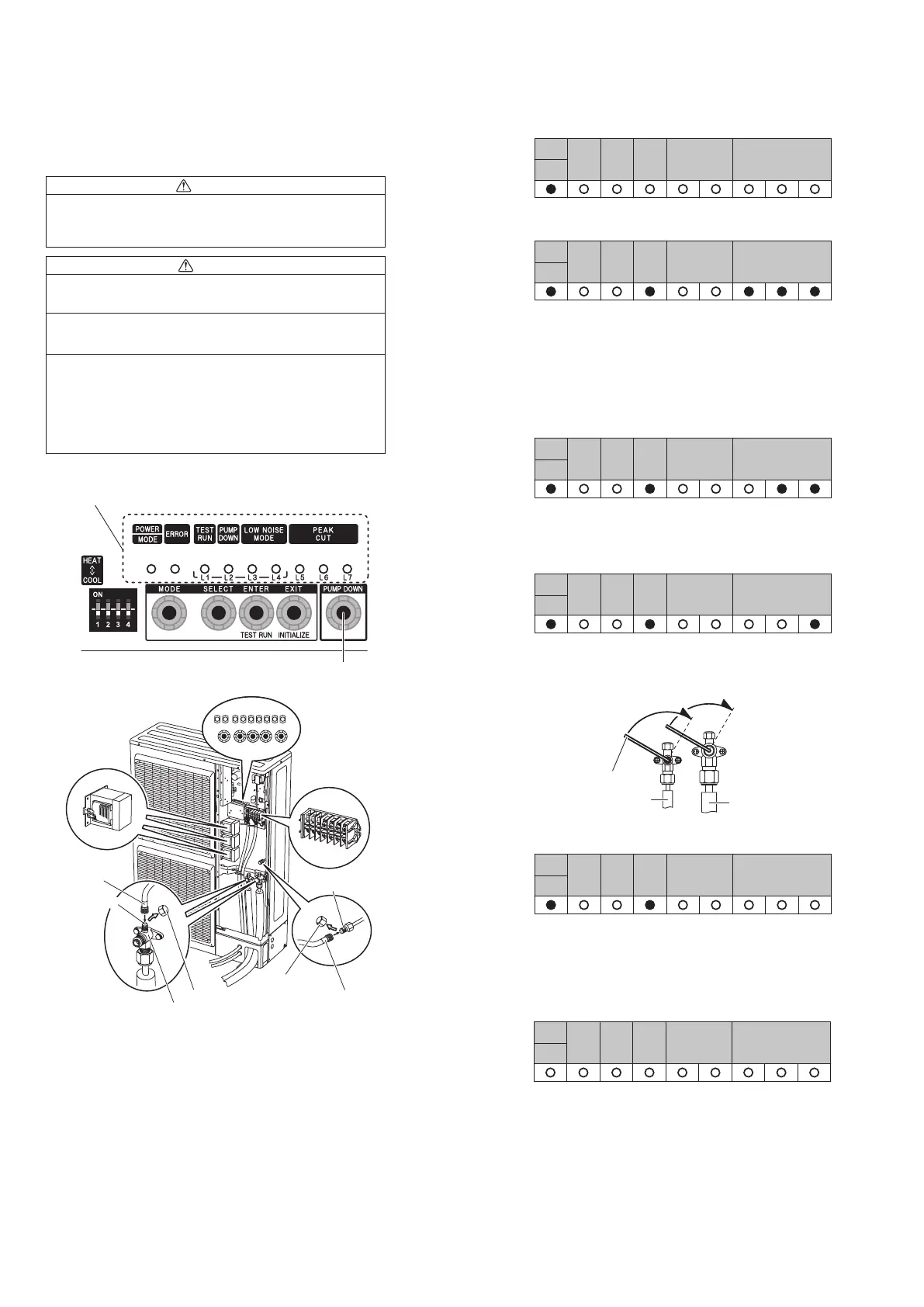 POWER
MODE
ERROR
TEST RUN
PUMP DOWN
LOW NOISE MODE
PEAK CUT
HEAT
COOL
L1 L2 L3 L4 L5 L6 L7
ON
1 2 3 4
MODE
SELECT
ENTER
EXIT
PUMP DOWN
TEST RUN
INITIALIZE